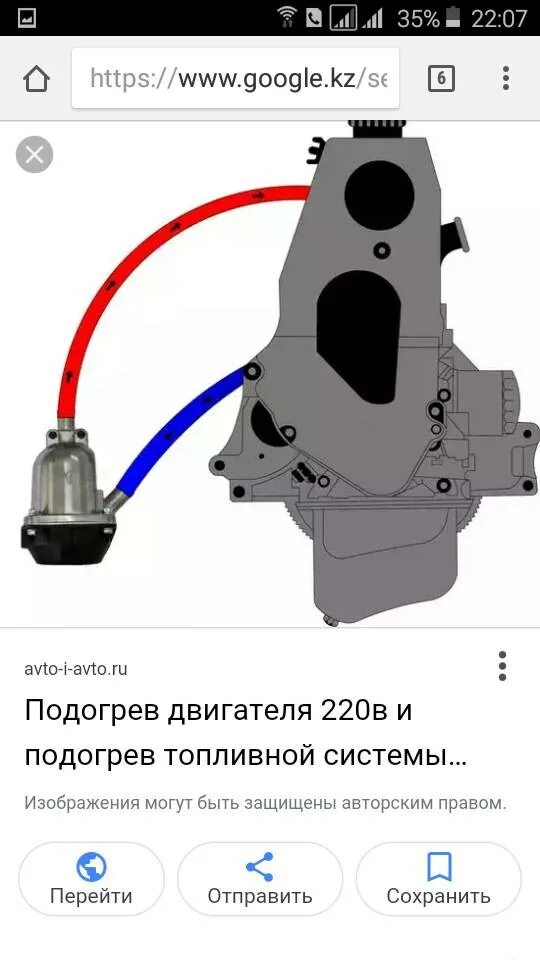 35% 22:07

https://www.google.kz/se

6

avto-i-avto.ru

Подогрев двигателя 220в и подогрев топливной системы...

Изображения могут быть защищены авторским правом.

Перейти

Отправить

Сохранить