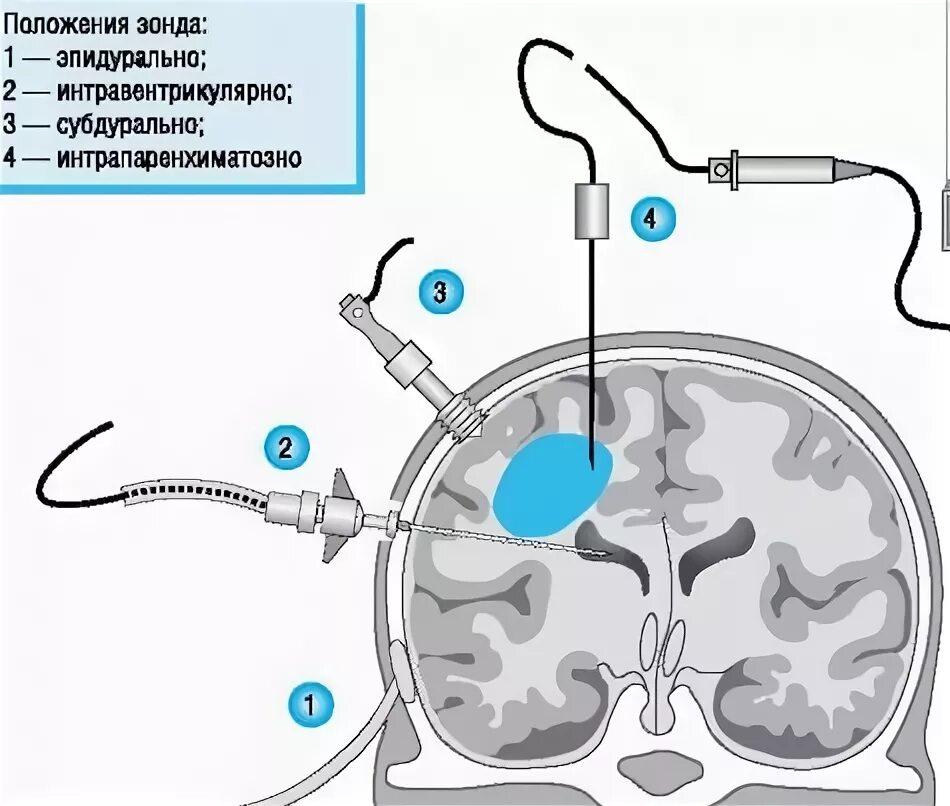 Положения зонда:
1 — эпидурально;
2 — интравентрикулярно;
3 — субдурально;
4 — интрапаренхиматозно

4

3

2

1