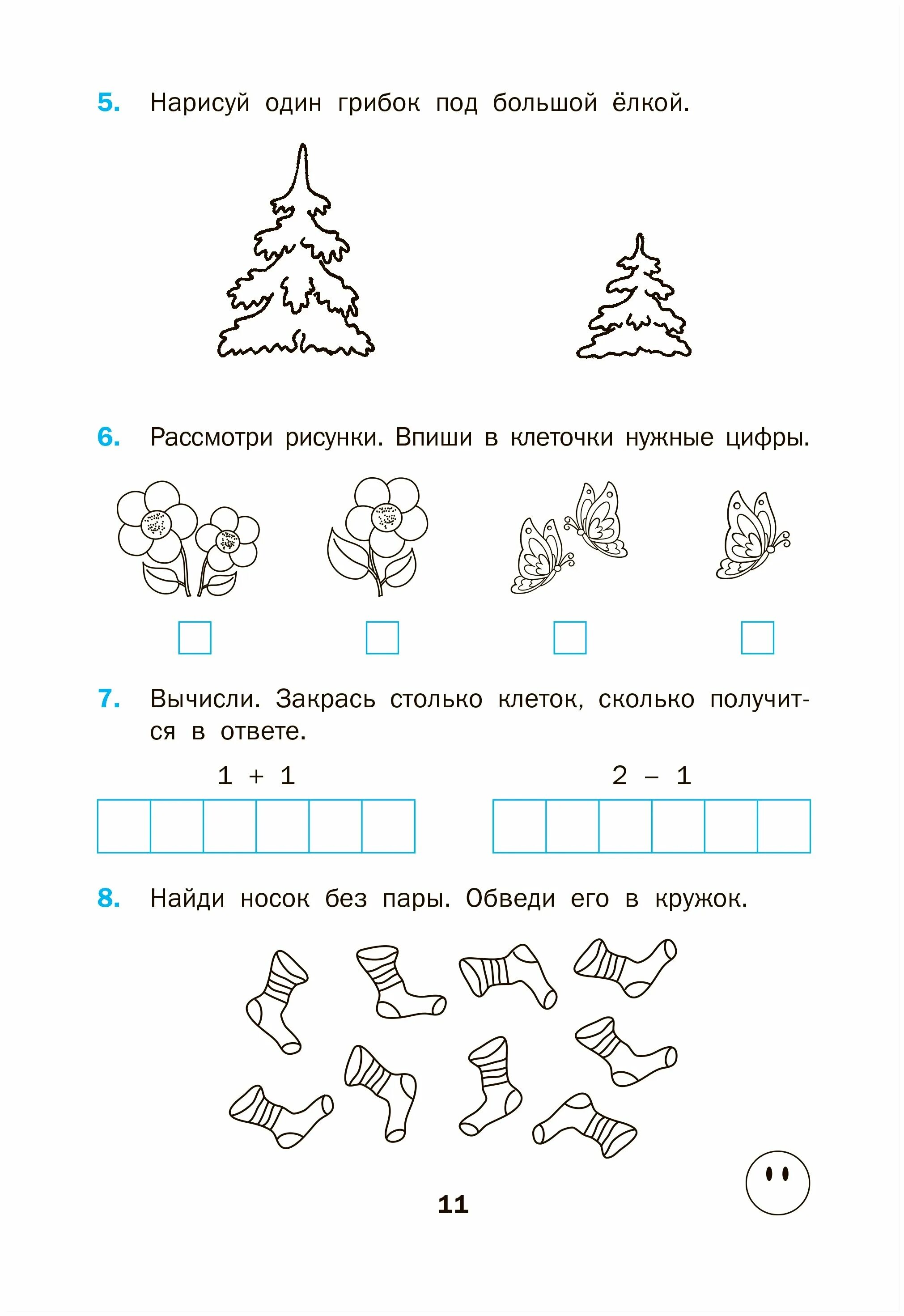 5. Нарисуй один грибок под большой ёлкой.

6. Рассмотри рисунки. Впиши в клеточки нужные цифры.

7. Вычисли. Закрась столько клеток, сколько получится в ответе.

$1 + 1$

$2 - 1$

8. Найди носок без пары. Обведи его в кружок.

11