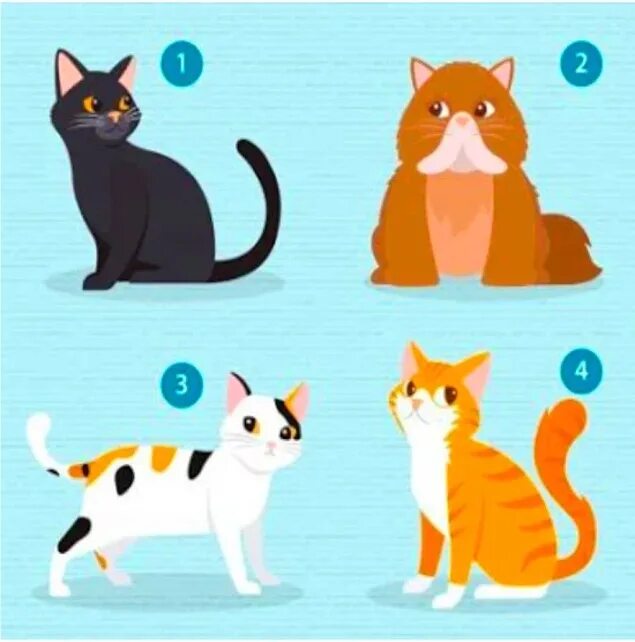 1

2

3

4