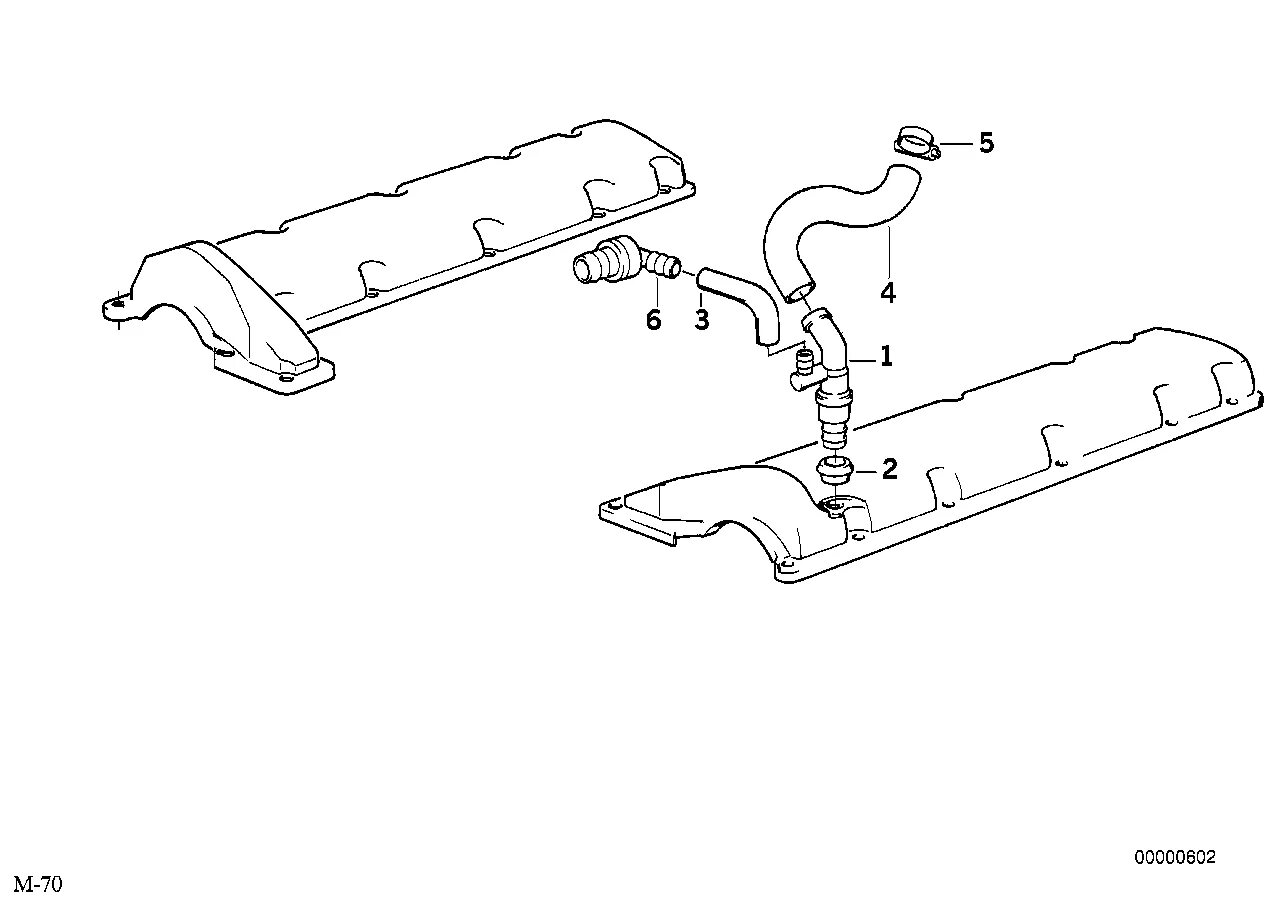 5

4

6 3

1

2

00000602

M-70