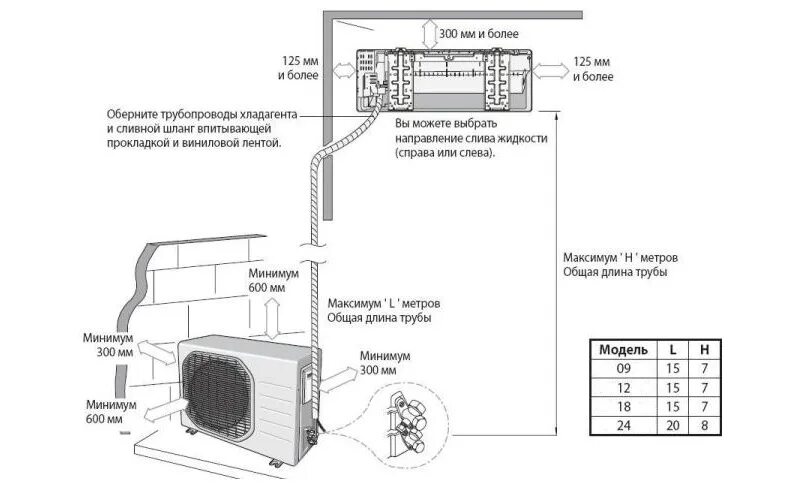 300 мм и более

125 мм и более

125 мм и более

Оберните трубопроводы хладагента и сливной шланг впитывающей прокладкой и виниловой лентой.

Вы можете выбрать направление слива жидкости (справа или слева).

Максимум ' H ' метров Общая длина трубы

Минимум 600 мм

Максимум ' L ' метров Общая длина трубы

Минимум 300 мм

Минимум 300 мм

Минимум 600 мм

| Модель | L | H |
|---|---|---|
| 09 | 15 | 7 |
| 12 | 15 | 7 |
| 18 | 15 | 7 |
| 24 | 20 | 8 |