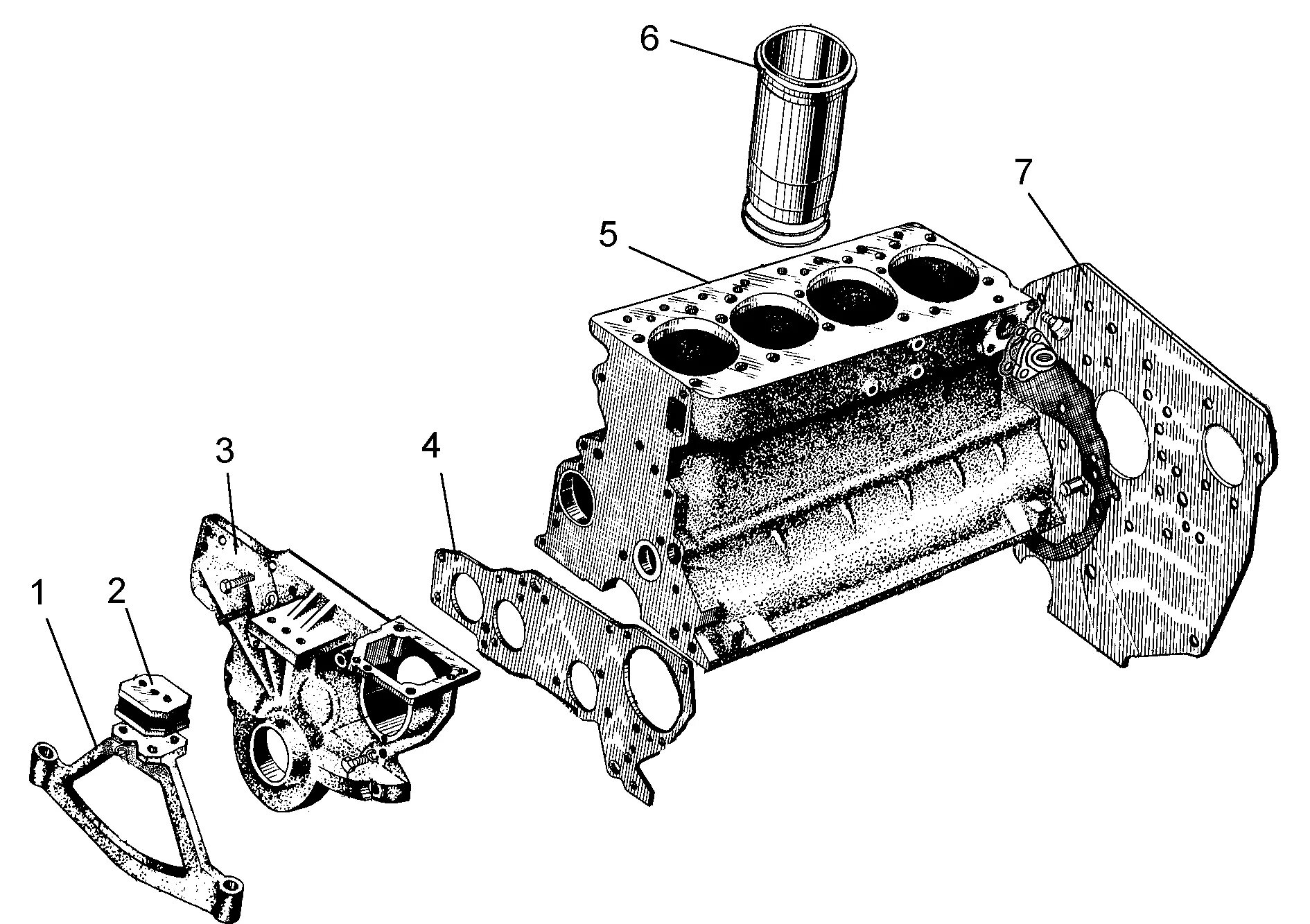 6
7
5
3
4
1
2