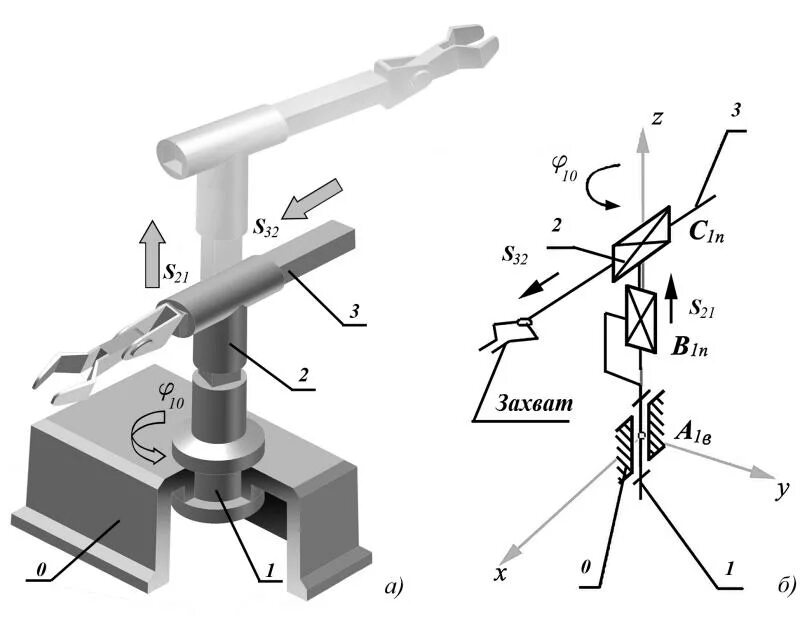 $S_{32}$
$S_{21}$
3
2
$\varphi_{10}$
0
1
а)

z
3
$\varphi_{10}$
2
$C_{1п}$
$S_{32}$
$S_{21}$
$B_{1п}$
Захват
$A_{1в}$
y
x
0
1
б)