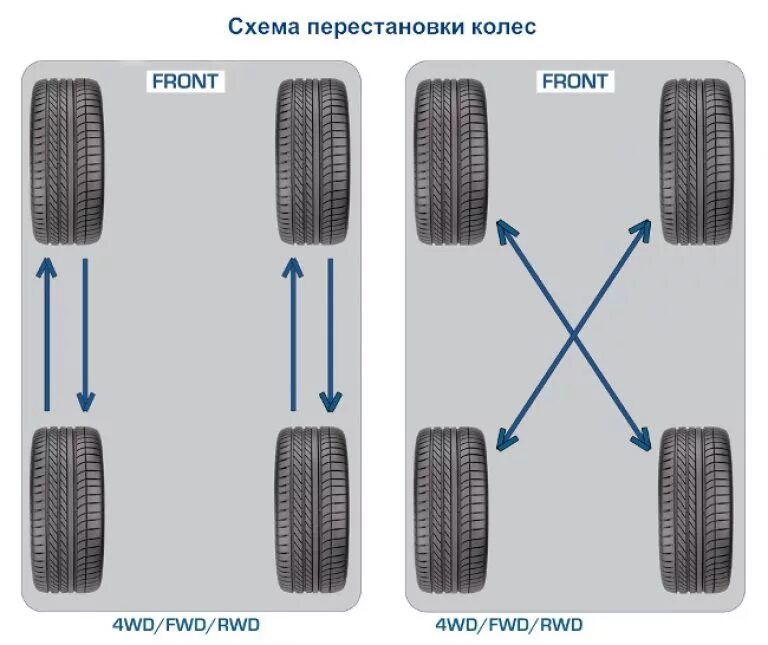 Схема перестановки колес

FRONT

4WD/FWD/RWD

FRONT

4WD/FWD/RWD