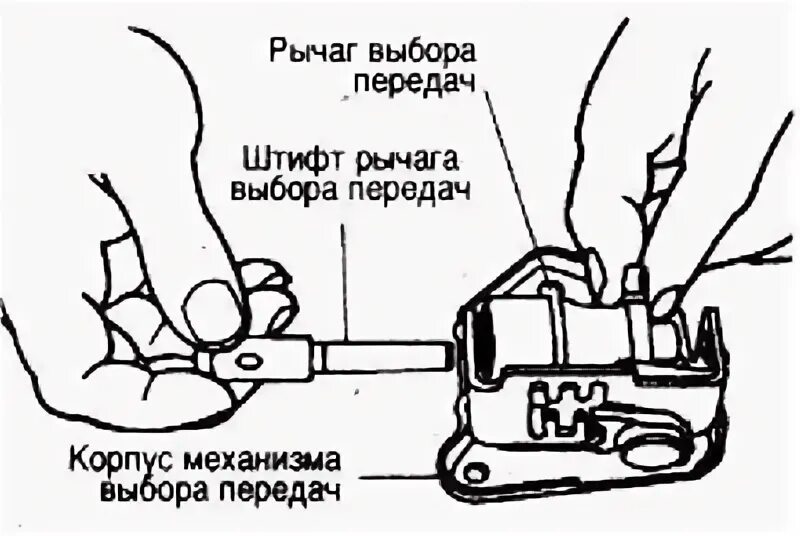 Рычаг выбора передач

Штифт рычага выбора передач

Корпус механизма выбора передач