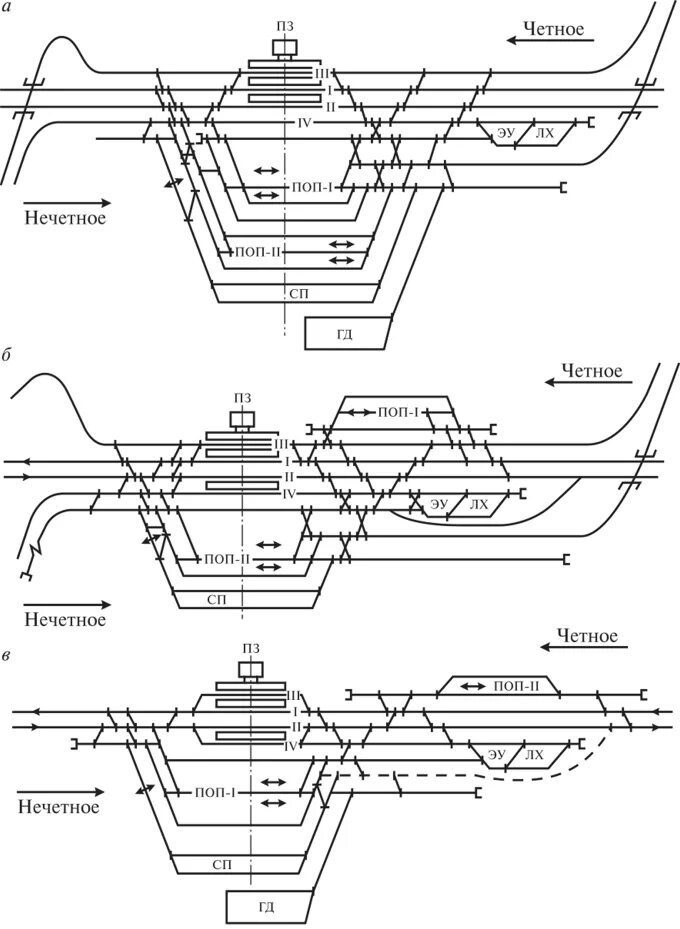 а

ПЗ

Четное

III

I

II

IV

ЭУ

ЛХ

ПОП-I

Нечетное

ПОП-II

СП

ГД

б

Четное

ПЗ

ПОП-I

III

I

II

IV

ЭУ

ЛХ

ПОП-II

СП

Нечетное

в

Четное

ПЗ

ПОП-II

III

I

II

IV

ЭУ

ЛХ

ПОП-I

Нечетное

СП

ГД