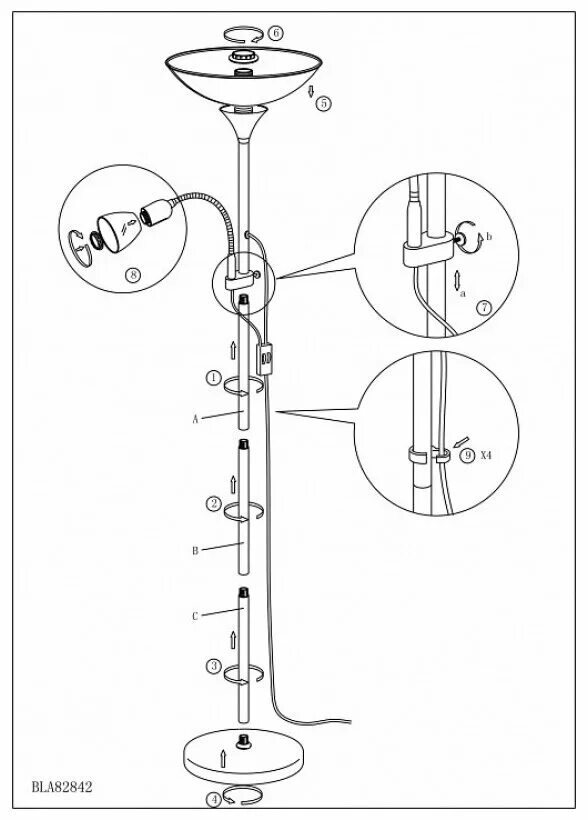 6
5
8
b
a
7
1
A
9 X4
2
B
C
3
BLA82842
4