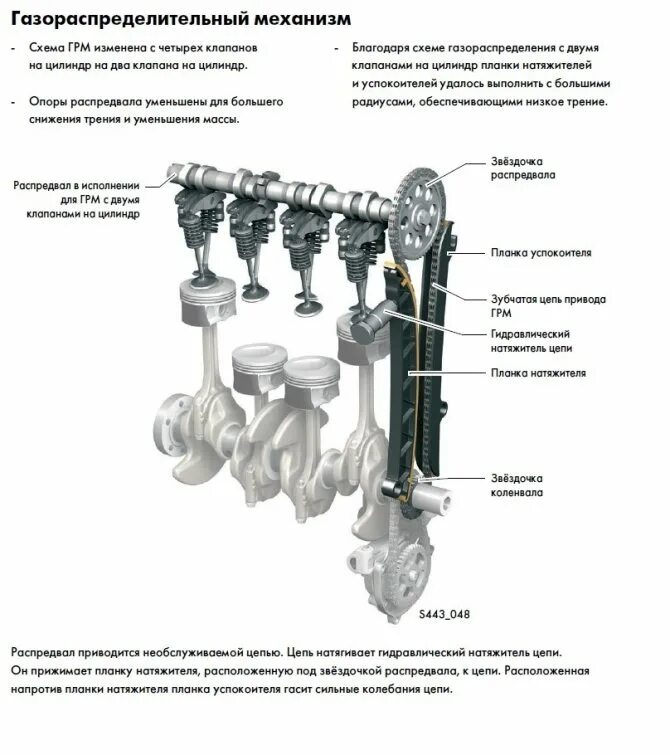 Газораспределительный механизм

- Схема ГРМ изменена с четырех клапанов на цилиндр на два клапана на цилиндр.

- Опоры распредвала уменьшены для большего снижения трения и уменьшения массы.

- Благодаря схеме газораспределения с двумя клапанами на цилиндр планки натяжителей и успокоителей удалось выполнить с большими радиусами, обеспечивающими низкое трение.

Распредвал в исполнении для ГРМ с двумя клапанами на цилиндр

Звёздочка распредвала

Планка успокоителя

Зубчатая цепь привода ГРМ

Гидравлический натяжитель цепи

Планка натяжителя

Звёздочка коленвала

S443_048

Распредвал приводится необслуживаемой цепью. Цепь натягивает гидравлический натяжитель цепи. Он прижимает планку натяжителя, расположенную под звёздочкой распредвала, к цепи. Расположенная напротив планки натяжителя планка успокоителя гасит сильные колебания цепи.