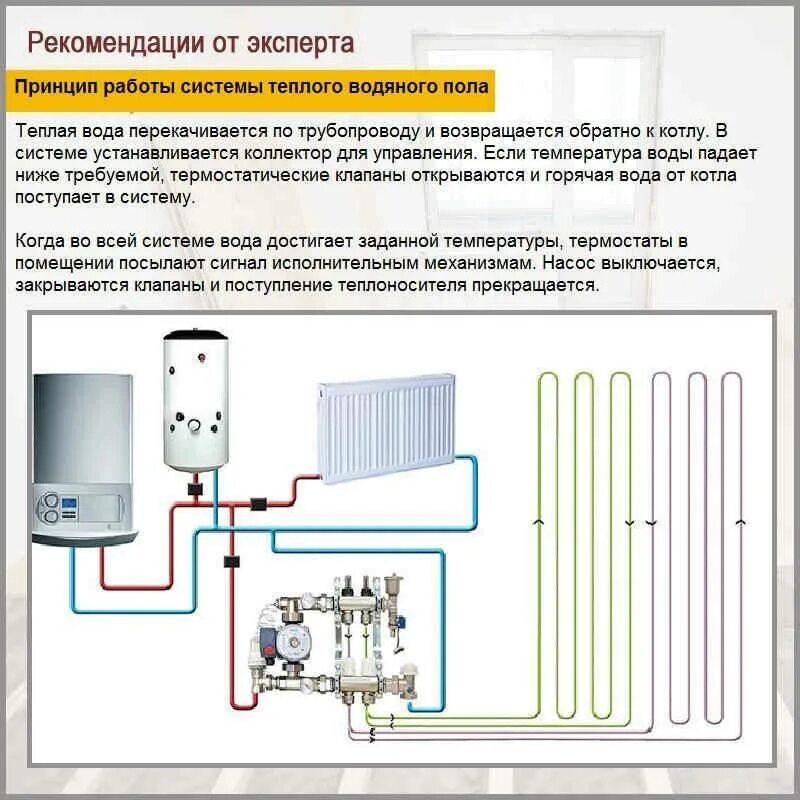 Рекомендации от эксперта

Принцип работы системы теплого водяного пола

Теплая вода перекачивается по трубопроводу и возвращается обратно к котлу. В системе устанавливается коллектор для управления. Если температура воды падает ниже требуемой, термостатические клапаны открываются и горячая вода от котла поступает в систему.

Когда во всей системе вода достигает заданной температуры, термостаты в помещении посылают сигнал исполнительным механизмам. Насос выключается, закрываются клапаны и поступление теплоносителя прекращается.