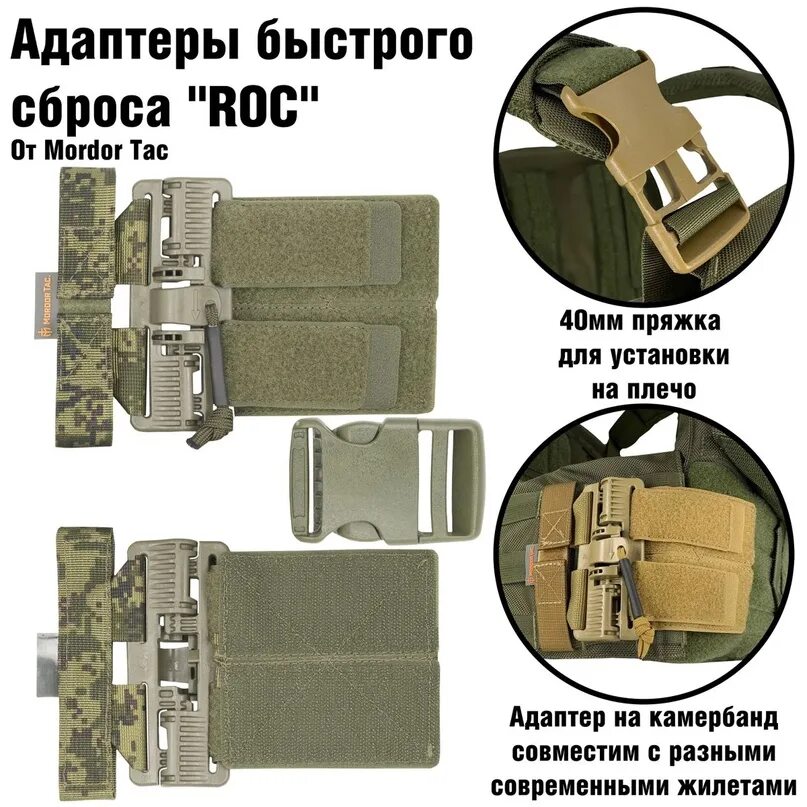 Адаптеры быстрого сброса "ROC"
От Mordor Tac

MORDOR TAC

40мм пряжка для установки на плечо

Адаптер на камербанд совместим с разными современными жилетами