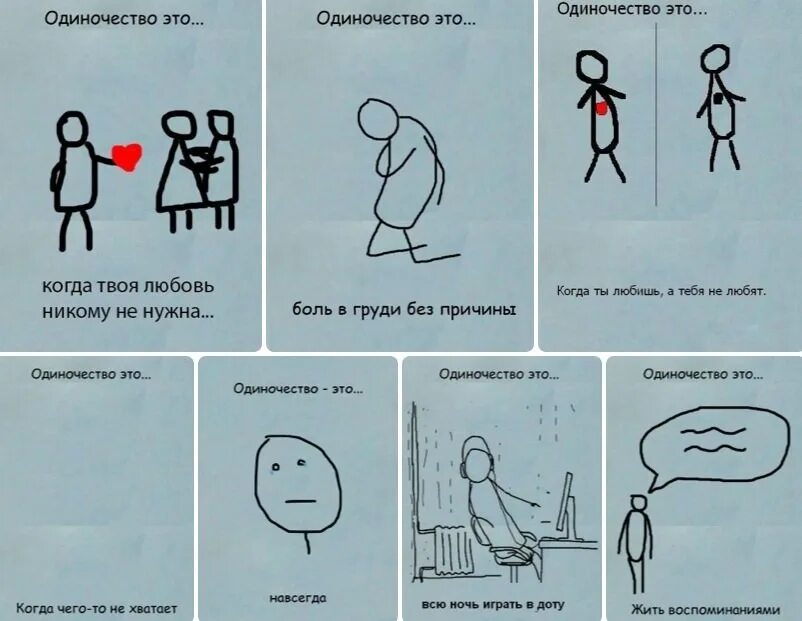 Одиночество это...

когда твоя любовь никому не нужна...

Одиночество это...

боль в груди без причины

Одиночество это...

Когда ты любишь, а тебя не любят.

Одиночество это...

Когда чего-то не хватает

Одиночество - это...

навсегда

Одиночество это...

всю ночь играть в доту

Одиночество это...

Жить воспоминаниями