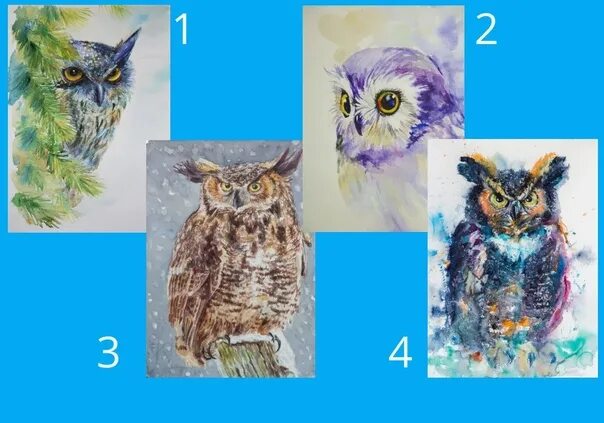 1

2

3

4