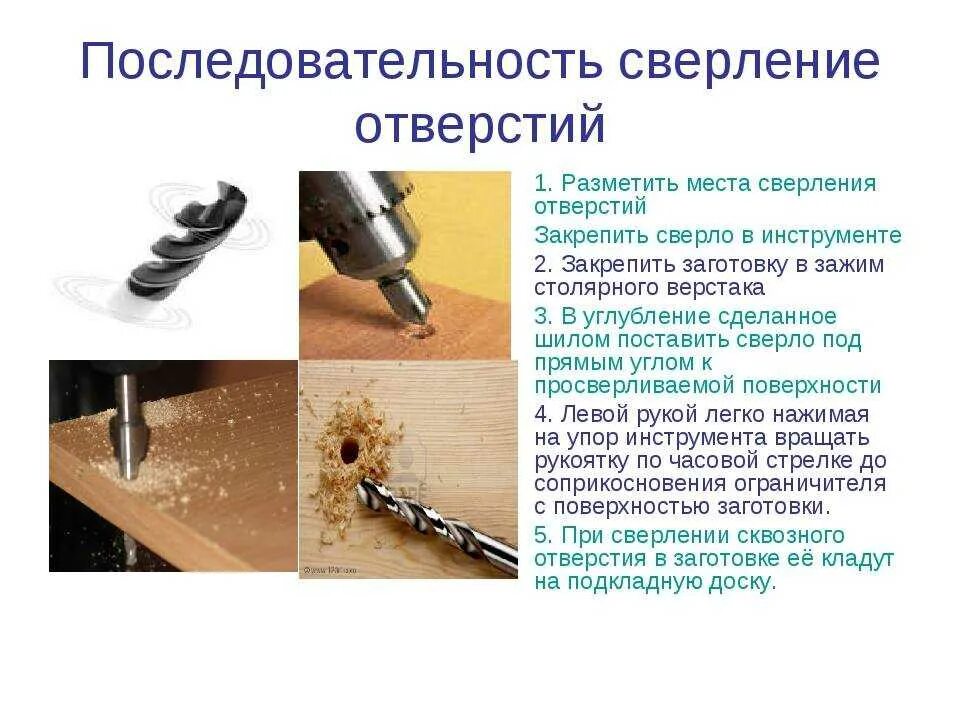 Последовательность сверление отверстий

1. Разметить места сверления отверстий

Закрепить сверло в инструменте

2. Закрепить заготовку в зажим столярного верстака

3. В углубление сделанное шилом поставить сверло под прямым углом к просверливаемой поверхности

4. Левой рукой легко нажимая на упор инструмента вращать рукоятку по часовой стрелке до соприкосновения ограничителя с поверхностью заготовки.

5. При сверлении сквозного отверстия в заготовке её кладут на подкладную доску.