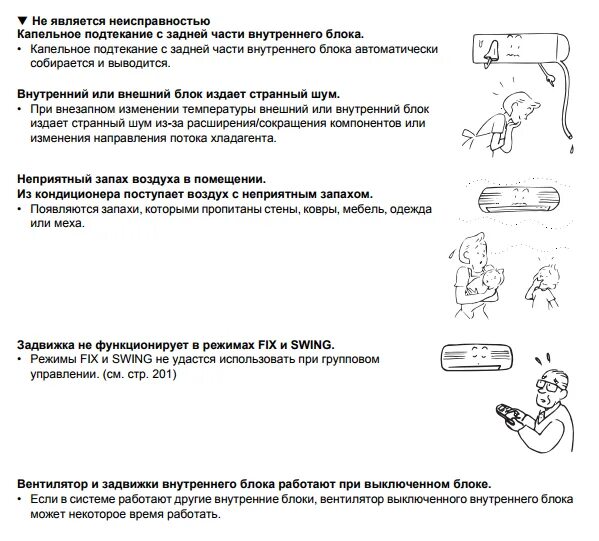 ▼ Не является неисправностью
Капельное подтекание с задней части внутреннего блока.
• Капельное подтекание с задней части внутреннего блока автоматически собирается и выводится.

Внутренний или внешний блок издает странный шум.
• При внезапном изменении температуры внешний или внутренний блок издает странный шум из-за расширения/сокращения компонентов или изменения направления потока хладагента.

Неприятный запах воздуха в помещении.
Из кондиционера поступает воздух с неприятным запахом.
• Появляются запахи, которыми пропитаны стены, ковры, мебель, одежда или меха.

Задвижка не функционирует в режимах FIX и SWING.
• Режимы FIX и SWING не удастся использовать при групповом управлении. (см. стр. 201)

Вентилятор и задвижки внутреннего блока работают при выключенном блоке.
• Если в системе работают другие внутренние блоки, вентилятор выключенного внутреннего блока может некоторое время работать.