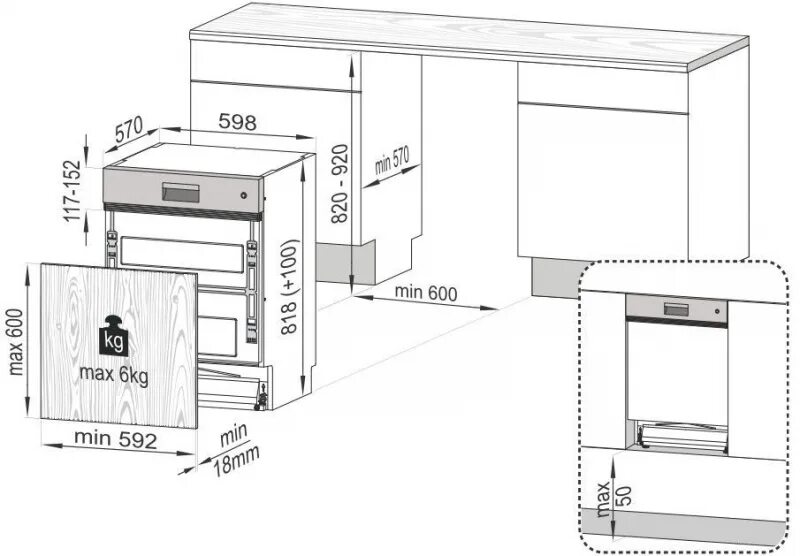 570
598
117-152
820 - 920
min 570
818 (+100)
min 600
max 600
kg
max 6kg
min 592
min
18mm
max
50