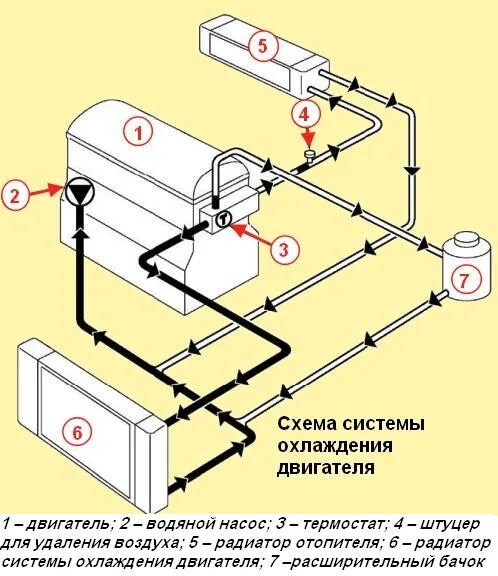 5

4

1

2

T

3

7

6

Схема системы охлаждения двигателя

1 – двигатель; 2 – водяной насос; 3 – термостат; 4 – штуцер для удаления воздуха; 5 – радиатор отопителя; 6 – радиатор системы охлаждения двигателя; 7 –расширительный бачок