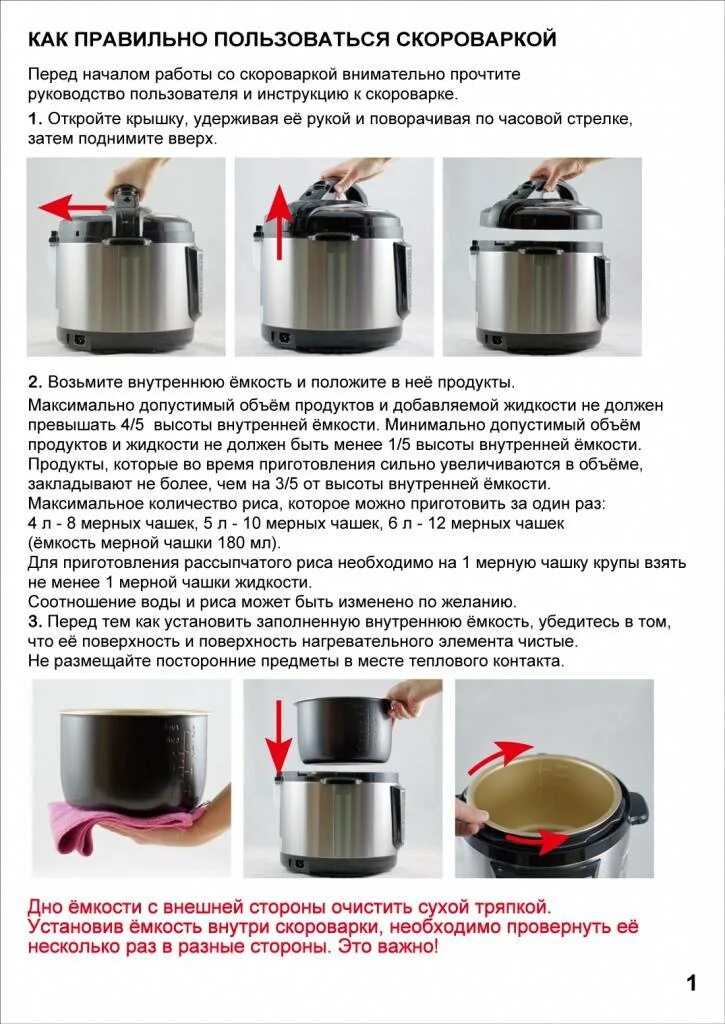 КАК ПРАВИЛЬНО ПОЛЬЗОВАТЬСЯ СКОРОВАРКОЙ

Перед началом работы со скороваркой внимательно прочтите руководство пользователя и инструкцию к скороварке.

1. Откройте крышку, удерживая её рукой и поворачивая по часовой стрелке, затем поднимите вверх.

2. Возьмите внутреннюю ёмкость и положите в неё продукты.
Максимально допустимый объём продуктов и добавляемой жидкости не должен превышать 4/5 высоты внутренней ёмкости. Минимально допустимый объём продуктов и жидкости не должен быть менее 1/5 высоты внутренней ёмкости.
Продукты, которые во время приготовления сильно увеличиваются в объёме, закладывают не более, чем на 3/5 от высоты внутренней ёмкости.
Максимальное количество риса, которое можно приготовить за один раз:
4 л - 8 мерных чашек, 5 л - 10 мерных чашек, 6 л - 12 мерных чашек (ёмкость мерной чашки 180 мл).
Для приготовления рассыпчатого риса необходимо на 1 мерную чашку крупы взять не менее 1 мерной чашки жидкости.
Соотношение воды и риса может быть изменено по желанию.
3. Перед тем как установить заполненную внутреннюю ёмкость, убедитесь в том, что её поверхность и поверхность нагревательного элемента чистые.
Не размещайте посторонние предметы в месте теплового контакта.

Дно ёмкости с внешней стороны очистить сухой тряпкой.
Установив ёмкость внутри скороварки, необходимо провернуть её несколько раз в разные стороны. Это важно!

1