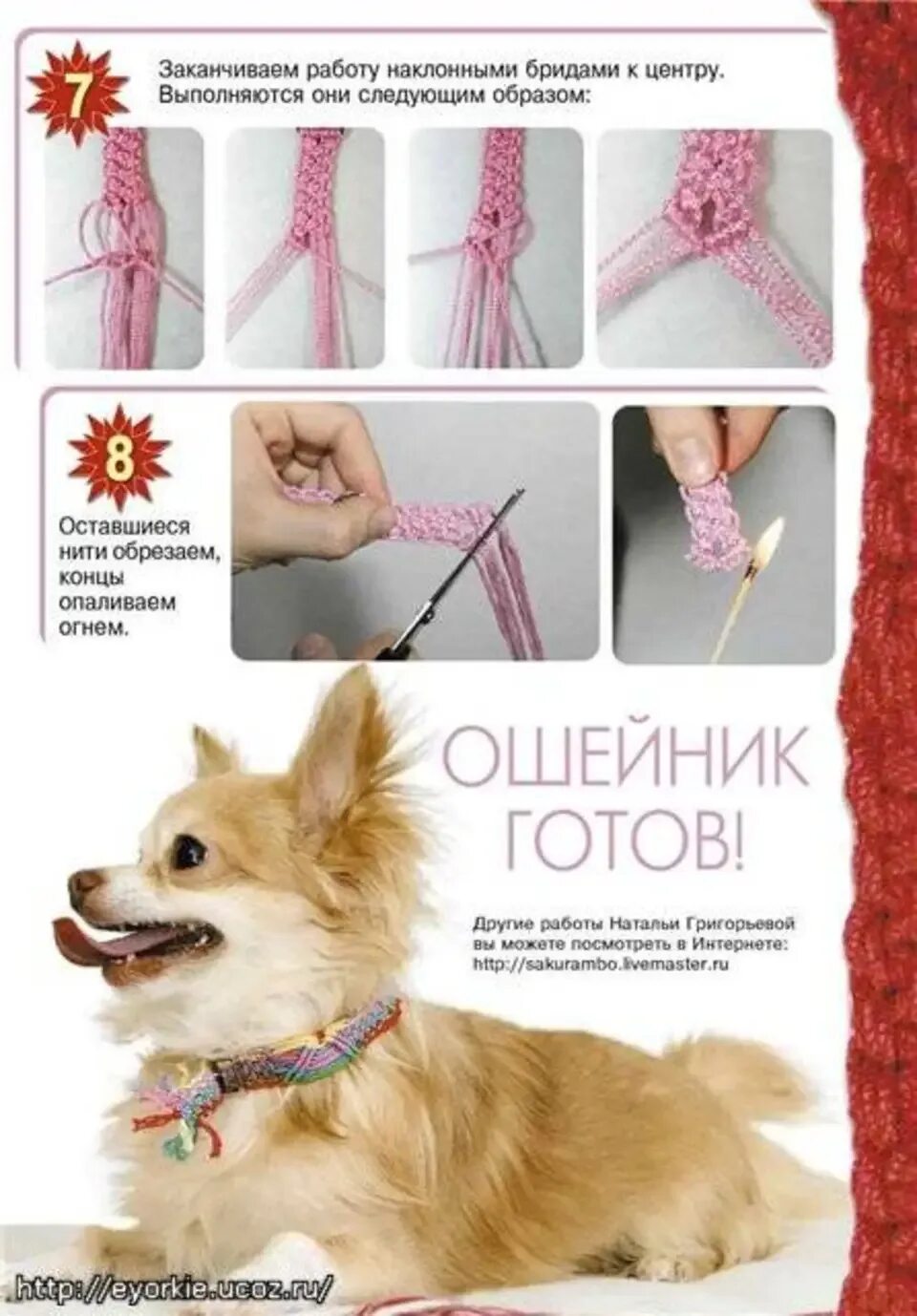 7

Заканчиваем работу наклонными бридами к центру. Выполняются они следующим образом:

8

Оставшиеся нити обрезаем, концы опаливаем огнем.

ОШЕЙНИК ГОТОВ!

Другие работы Натальи Григорьевой вы можете посмотреть в Интернете: http://sakurambo.livemaster.ru

http://eyorkie.ucoz.ru/