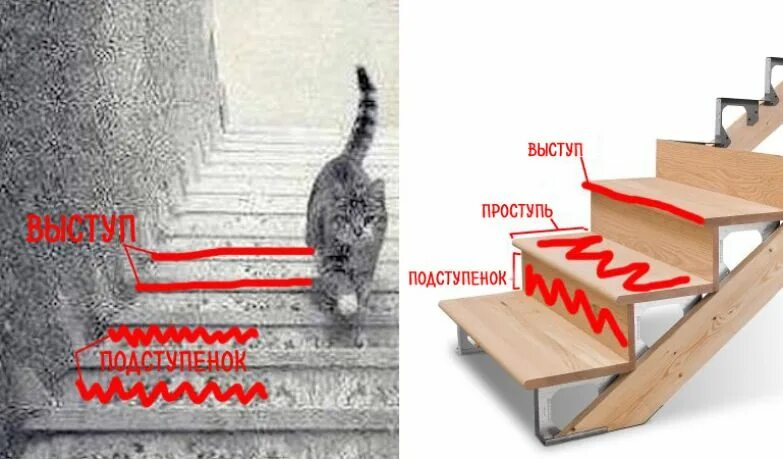 ВЫСТУП

ПОДСТУПЕНОК

ВЫСТУП

ПРОСТУПЬ

ПОДСТУПЕНОК