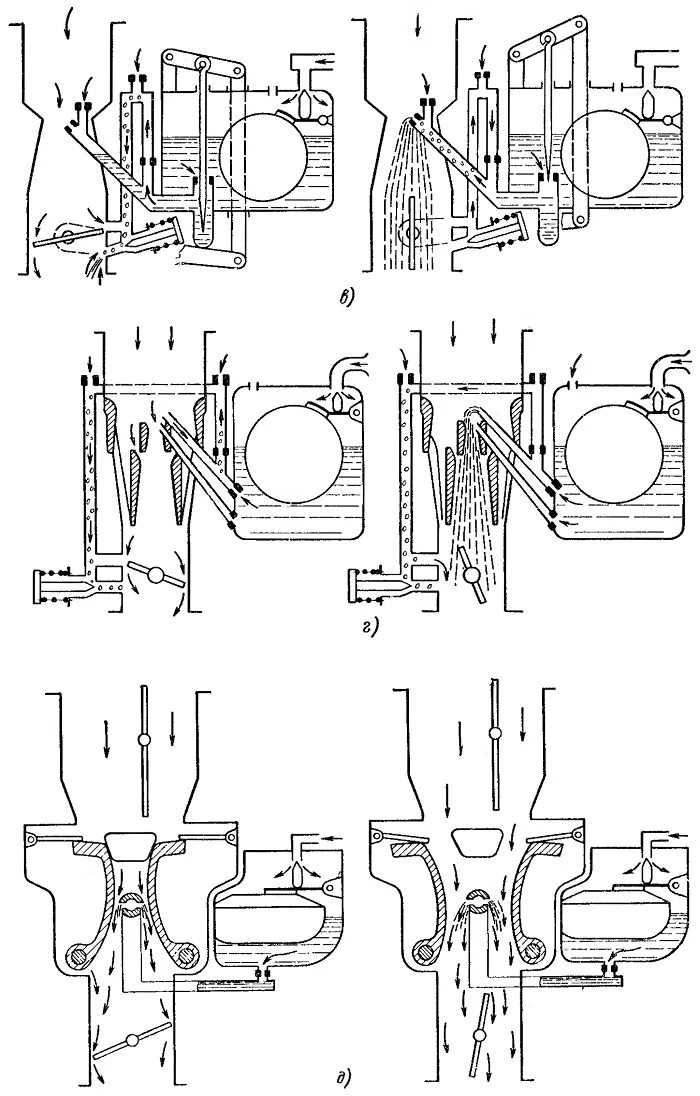 в)

г)

д)