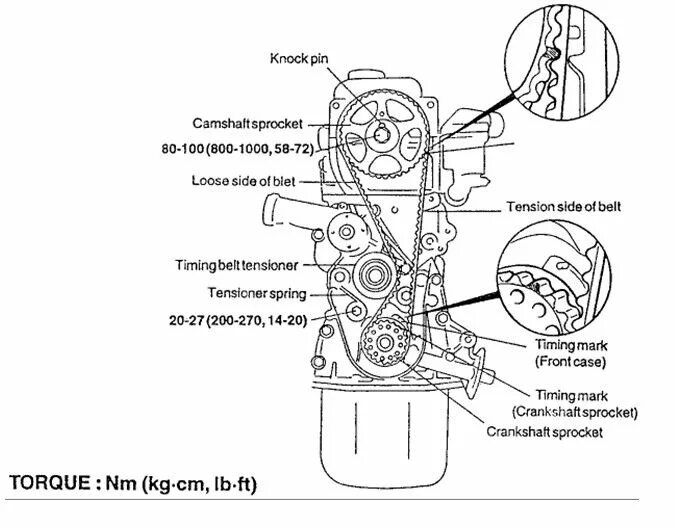 Knock pin

Camshaft sprocket

80-100 (800-1000, 58-72)

Loose side of blet

Tension side of belt

Timing belt tensioner

Tensioner spring

20-27 (200-270, 14-20)

Timing mark
(Front case)

Timing mark
(Crankshaft sprocket)

Crankshaft sprocket

TORQUE : Nm (kg·cm, lb·ft)