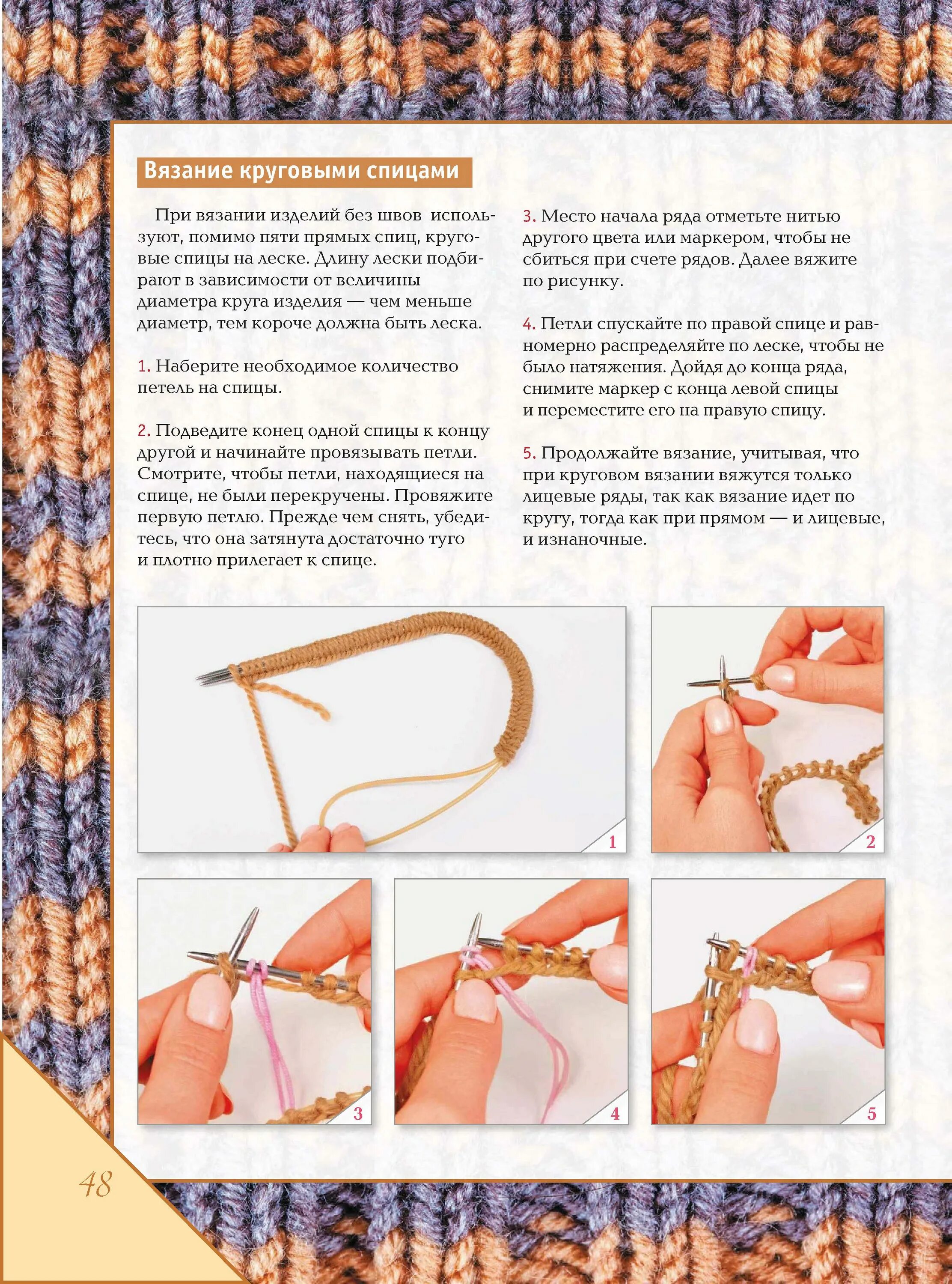 Вязание круговыми спицами

При вязании изделий без швов используют, помимо пяти прямых спиц, круговые спицы на леске. Длину лески подбирают в зависимости от величины диаметра круга изделия — чем меньше диаметр, тем короче должна быть леска.

1. Наберите необходимое количество петель на спицы.

2. Подведите конец одной спицы к концу другой и начинайте провязывать петли. Смотрите, чтобы петли, находящиеся на спице, не были перекручены. Провяжите первую петлю. Прежде чем снять, убедитесь, что она затянута достаточно туго и плотно прилегает к спице.

3. Место начала ряда отметьте нитью другого цвета или маркером, чтобы не сбиться при счете рядов. Далее вяжите по рисунку.

4. Петли спускайте по правой спице и равномерно распределяйте по леске, чтобы не было натяжения. Дойдя до конца ряда, снимите маркер с конца левой спицы и переместите его на правую спицу.

5. Продолжайте вязание, учитывая, что при круговом вязании вяжутся только лицевые ряды, так как вязание идет по кругу, тогда как при прямом — и лицевые, и изнаночные.

1

2

3

4

5

48