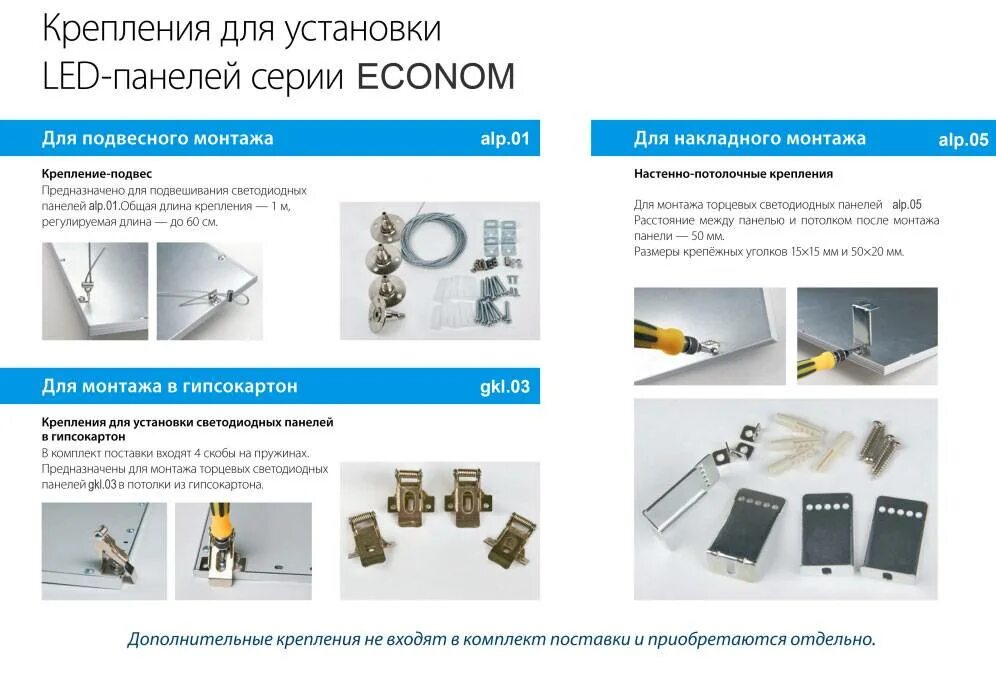 Крепления для установки LED-панелей серии ECONOM

Для подвесного монтажа alp.01

Крепление-подвес
Предназначено для подвешивания светодиодных панелей alp.01.Общая длина крепления — 1 м, регулируемая длина — до 60 см.

Для монтажа в гипсокартон gkl.03

Крепления для установки светодиодных панелей в гипсокартон
В комплект поставки входят 4 скобы на пружинах. Предназначены для монтажа торцевых светодиодных панелей gkl.03 в потолки из гипсокартона.

Для накладного монтажа alp.05

Настенно-потолочные крепления

Для монтажа торцевых светодиодных панелей alp.05
Расстояние между панелью и потолком после монтажа панели — 50 мм.
Размеры крепёжных уголков 15×15 мм и 50×20 мм.

Дополнительные крепления не входят в комплект поставки и приобретаются отдельно.