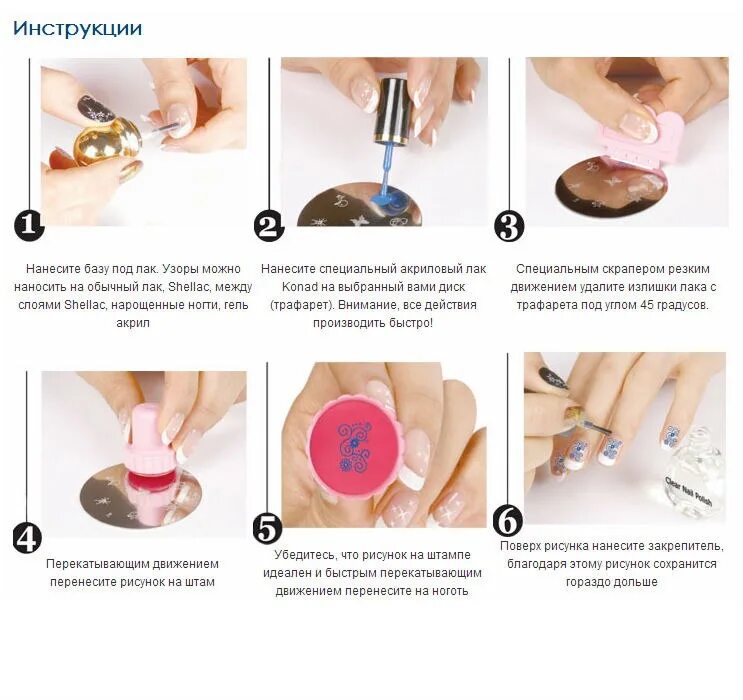 Инструкции

1

Нанесите базу под лак. Узоры можно наносить на обычный лак, Shellac, между слоями Shellac, нарощенные ногти, гель акрил

2

Нанесите специальный акриловый лак Konad на выбранный вами диск (трафарет). Внимание, все действия производить быстро!

3

Специальным скрапером резким движением удалите излишки лака с трафарета под углом 45 градусов.

4

Перекатывающим движением перенесите рисунок на штам

5

Убедитесь, что рисунок на штампе идеален и быстрым перекатывающим движением перенесите на ноготь

6

Clear Nail Polish

Поверх рисунка нанесите закрепитель, благодаря этому рисунок сохранится гораздо дольше