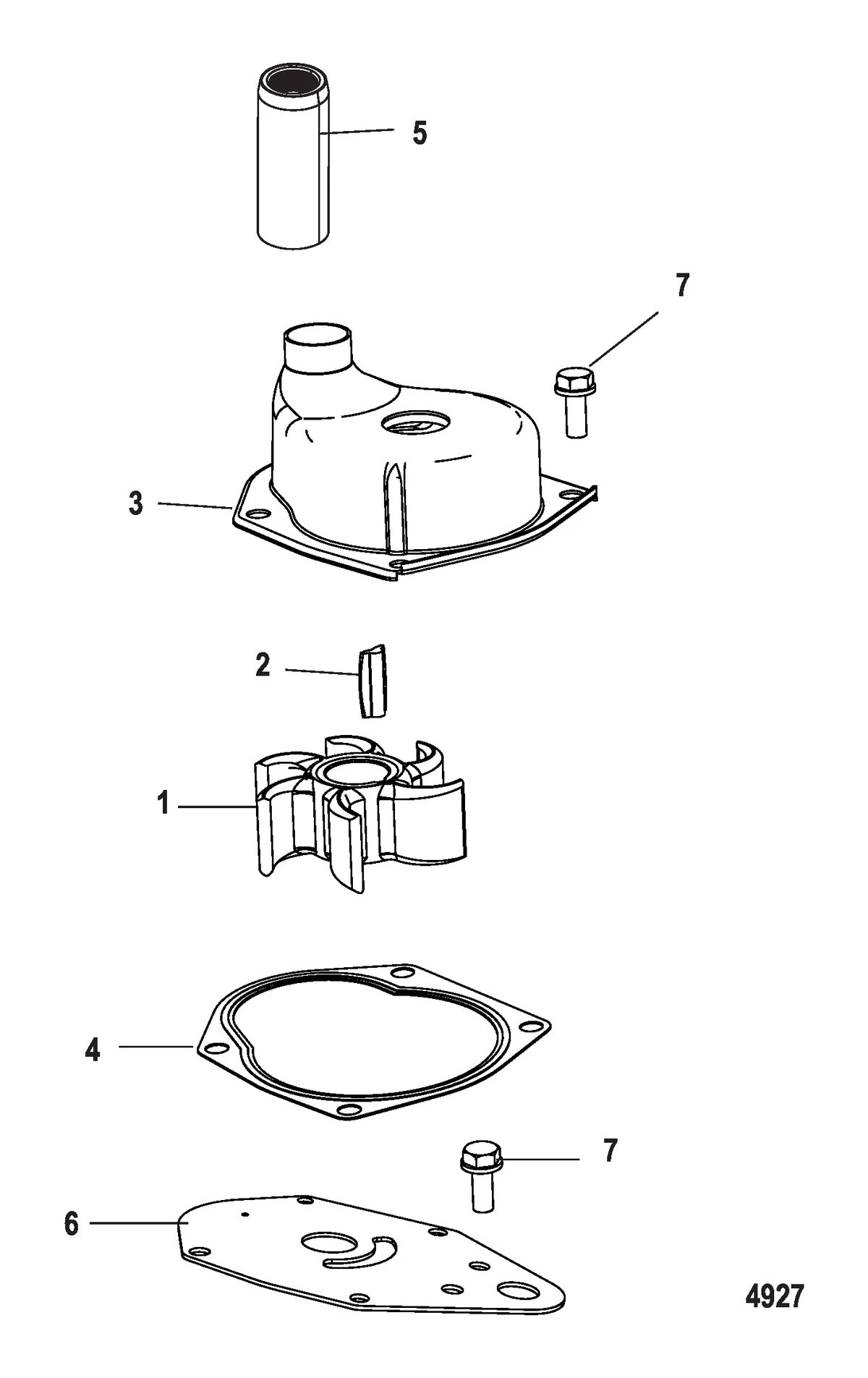 5

7

3

2

1

4

7

6

4927