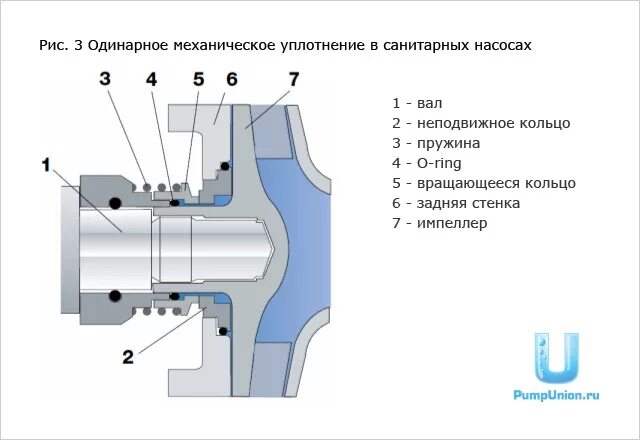 Рис. 3 Одинарное механическое уплотнение в санитарных насосах

3 4 5 6 7

1

2

1 - вал
2 - неподвижное кольцо
3 - пружина
4 - O-ring
5 - вращающееся кольцо
6 - задняя стенка
7 - импеллер

PumpUnion.ru