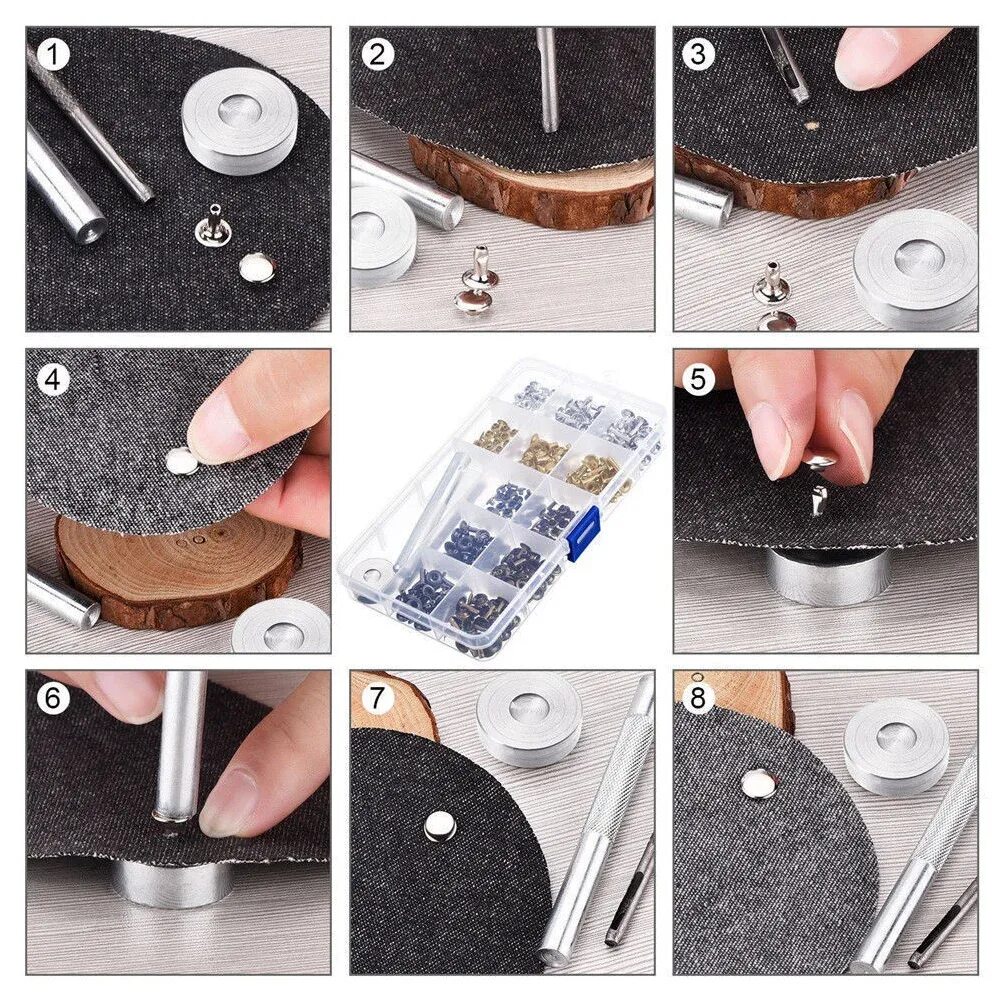 1

2

3

4

5

6

7

8