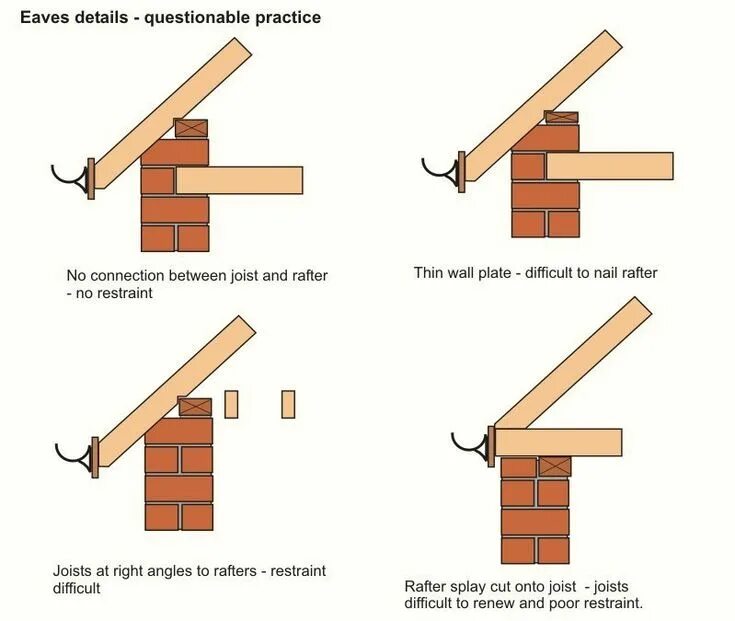 Eaves details - questionable practice

No connection between joist and rafter - no restraint

Thin wall plate - difficult to nail rafter

Joists at right angles to rafters - restraint difficult

Rafter splay cut onto joist - joists difficult to renew and poor restraint.