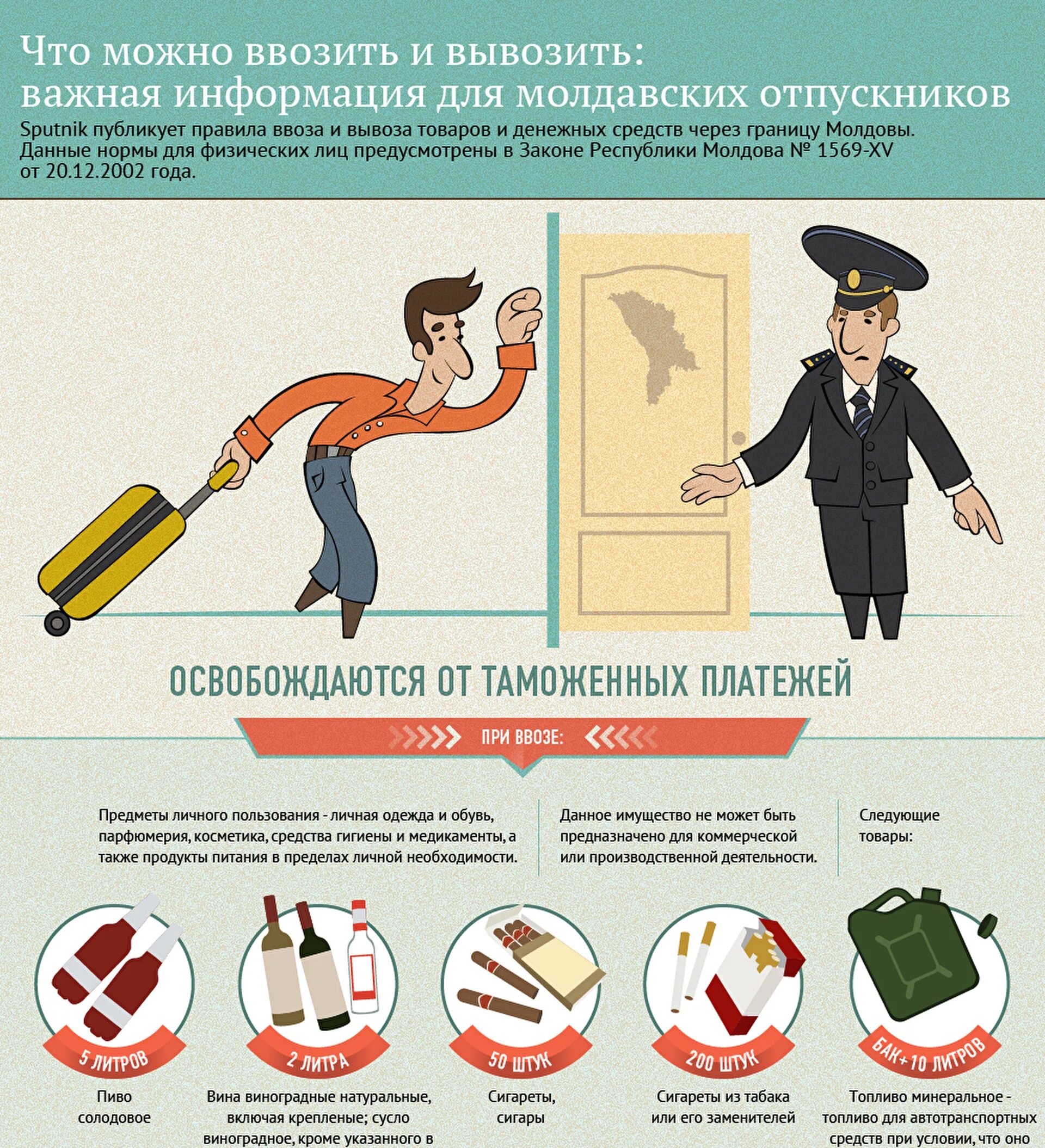 Что можно ввозить и вывозить:
важная информация для молдавских отпускников

Sputnik публикует правила ввоза и вывоза товаров и денежных средств через границу Молдовы. Данные нормы для физических лиц предусмотрены в Законе Республики Молдова № 1569-XV от 20.12.2002 года.

ОСВОБОЖДАЮТСЯ ОТ ТАМОЖЕННЫХ ПЛАТЕЖЕЙ

ПРИ ВВОЗЕ:

Предметы личного пользования - личная одежда и обувь, парфюмерия, косметика, средства гигиены и медикаменты, а также продукты питания в пределах личной необходимости.

Данное имущество не может быть предназначено для коммерческой или производственной деятельности.

Следующие товары:

5 ЛИТРОВ
Пиво солодовое

2 ЛИТРА
Вина виноградные натуральные, включая крепленые; сусло виноградное, кроме указанного в

50 ШТУК
Сигареты, сигары

200 ШТУК
Сигареты из табака или его заменителей

БАК+10 ЛИТРОВ
Топливо минеральное - топливо для автотранспортных средств при условии, что оно