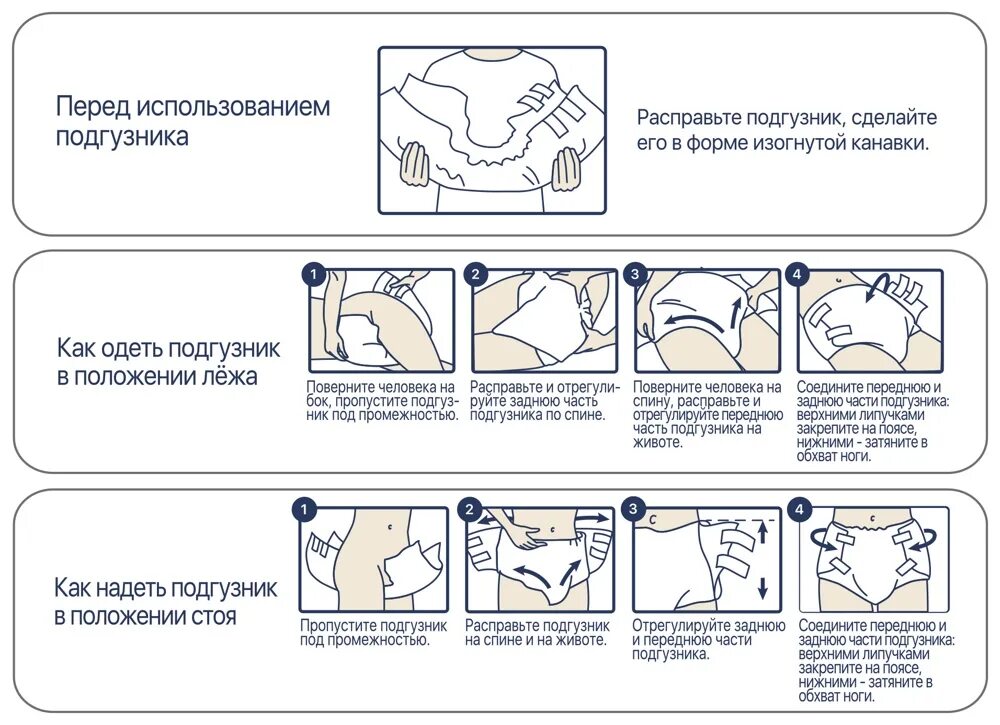 Перед использованием подгузника

Расправьте подгузник, сделайте его в форме изогнутой канавки.

Как одеть подгузник в положении лёжа

1

Поверните человека на бок, пропустите подгузник под промежностью.

2

Расправьте и отрегулируйте заднюю часть подгузника по спине.

3

Поверните человека на спину, расправьте и отрегулируйте переднюю часть подгузника на животе.

4

Соедините переднюю и заднюю части подгузника: верхними липучками закрепите на поясе, нижними - затяните в обхват ноги.

Как надеть подгузник в положении стоя

1

Пропустите подгузник под промежностью.

2

Расправьте подгузник на спине и на животе.

3

Отрегулируйте заднюю и переднюю части подгузника.

4

Соедините переднюю и заднюю части подгузника: верхними липучками закрепите на поясе, нижними - затяните в обхват ноги.