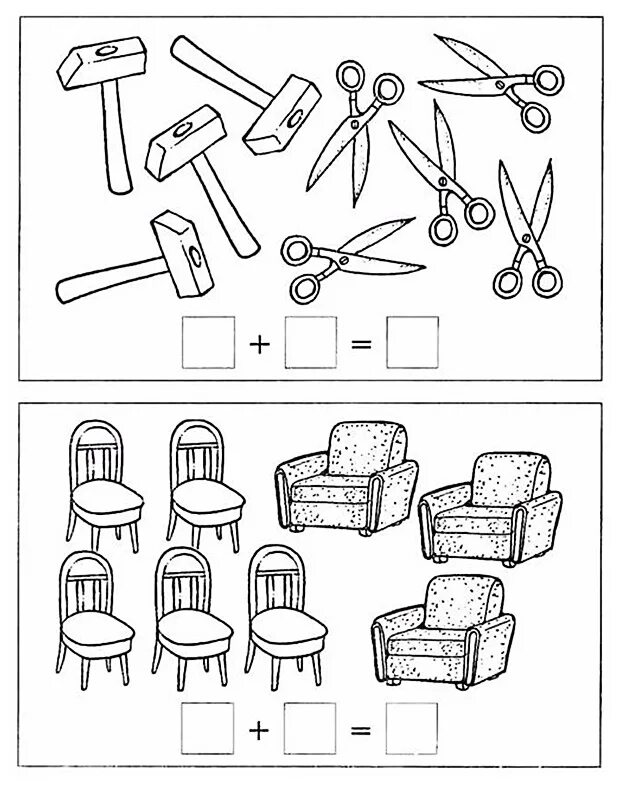 $\square + \square = \square$

$\square + \square = \square$