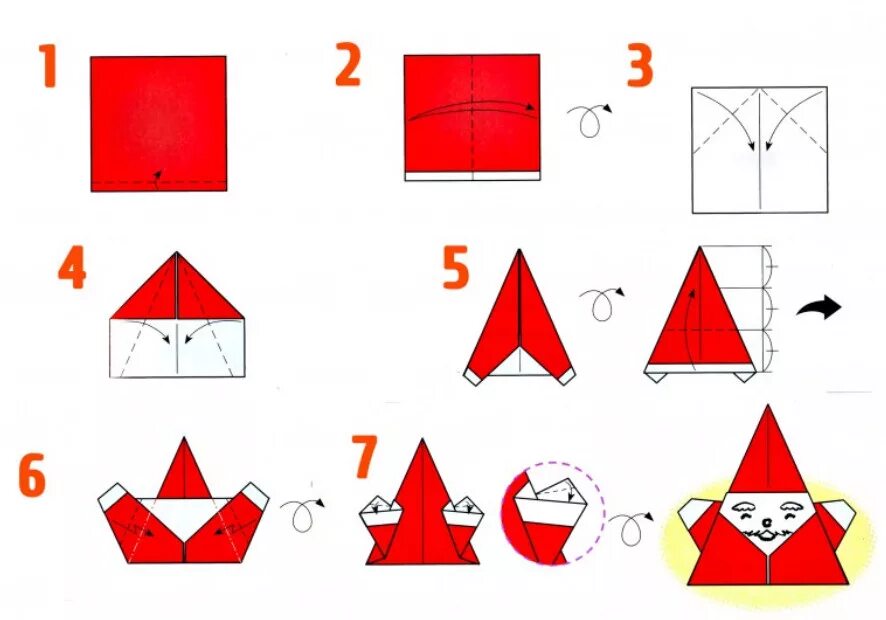 1
2
3
4
5
6
7