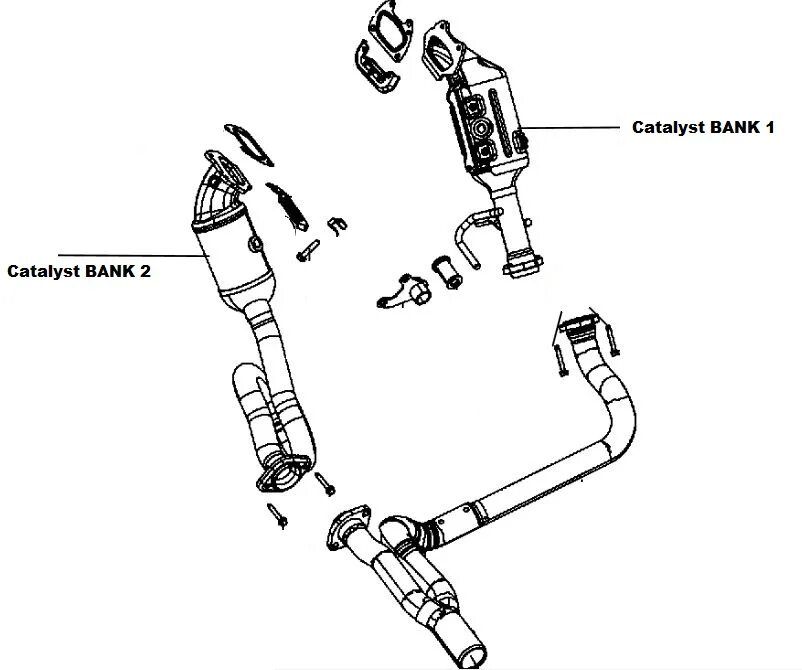 Catalyst BANK 1

Catalyst BANK 2