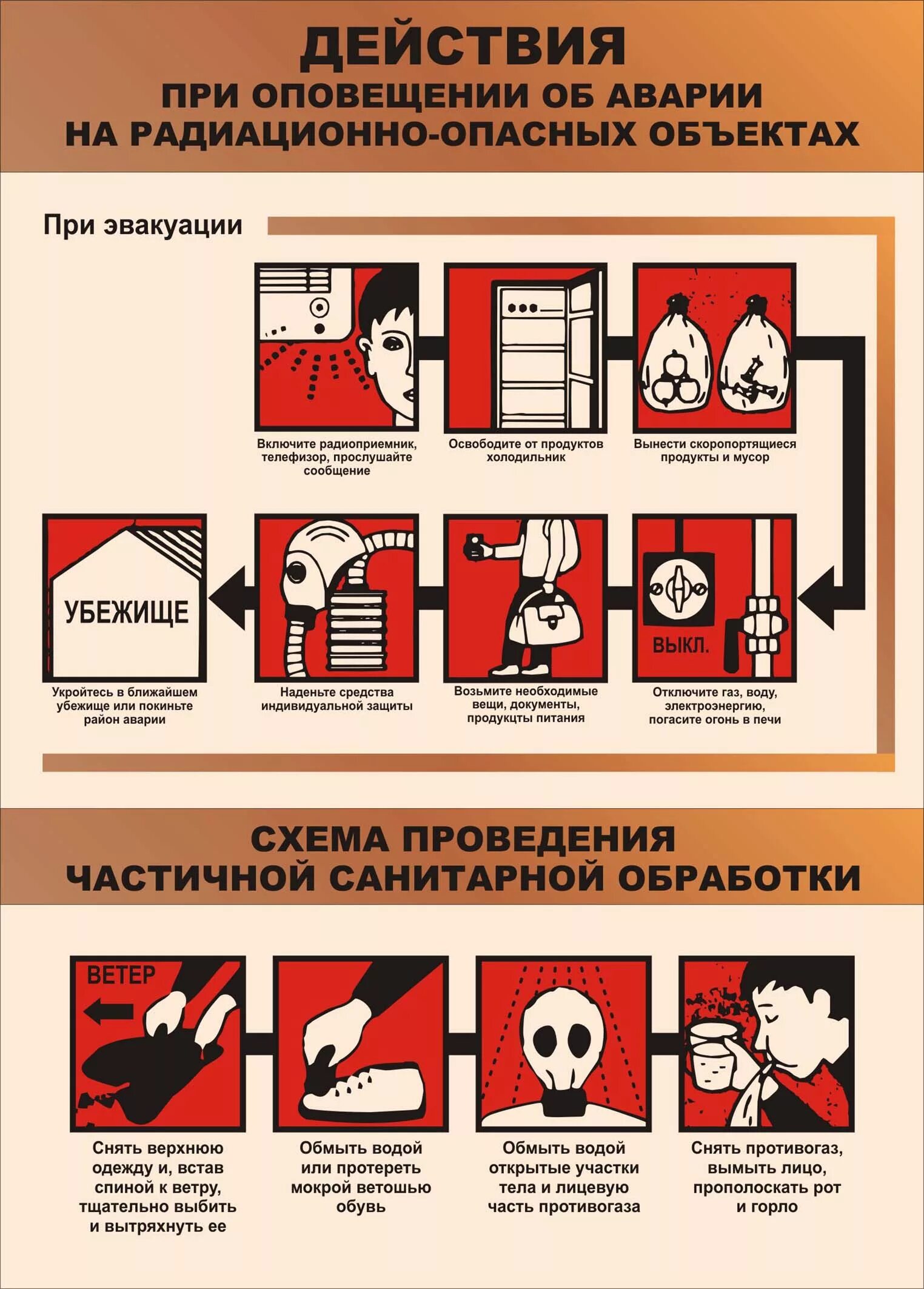 ДЕЙСТВИЯ
ПРИ ОПОВЕЩЕНИИ ОБ АВАРИИ НА РАДИАЦИОННО-ОПАСНЫХ ОБЪЕКТАХ

При эвакуации

Включите радиоприемник, телефизор, прослушайте сообщение

Освободите от продуктов холодильник

Вынести скоропортящиеся продукты и мусор

ВЫКЛ.

Отключите газ, воду, электроэнергию, погасите огонь в печи

Возьмите необходимые вещи, документы, продукцты питания

Наденьте средства индивидуальной защиты

УБЕЖИЩЕ

Укройтесь в ближайшем убежище или покиньте район аварии

СХЕМА ПРОВЕДЕНИЯ ЧАСТИЧНОЙ САНИТАРНОЙ ОБРАБОТКИ

ВЕТЕР

Снять верхнюю одежду и, встав спиной к ветру, тщательно выбить и вытряхнуть ее

Обмыть водой или протереть мокрой ветошью обувь

Обмыть водой открытые участки тела и лицевую часть противогаза

Снять противогаз, вымыть лицо, прополоскать рот и горло