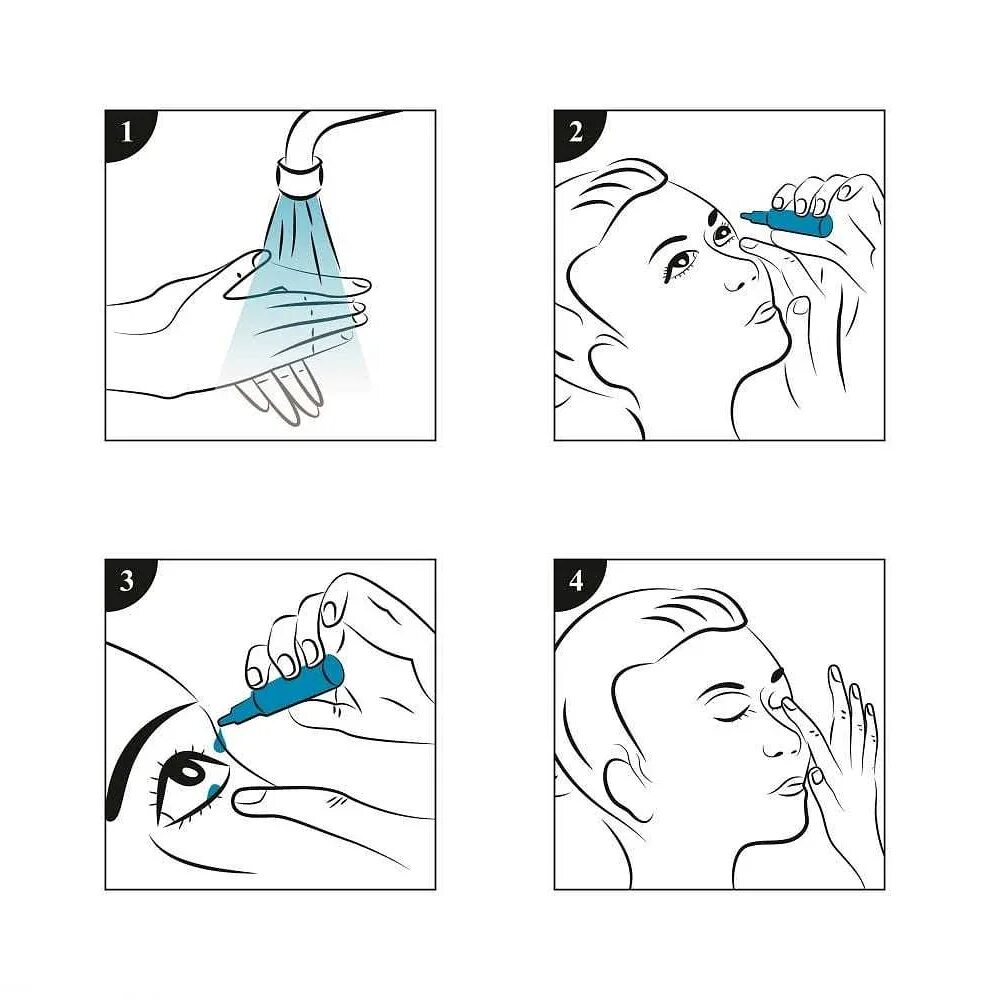 1

2

3

4