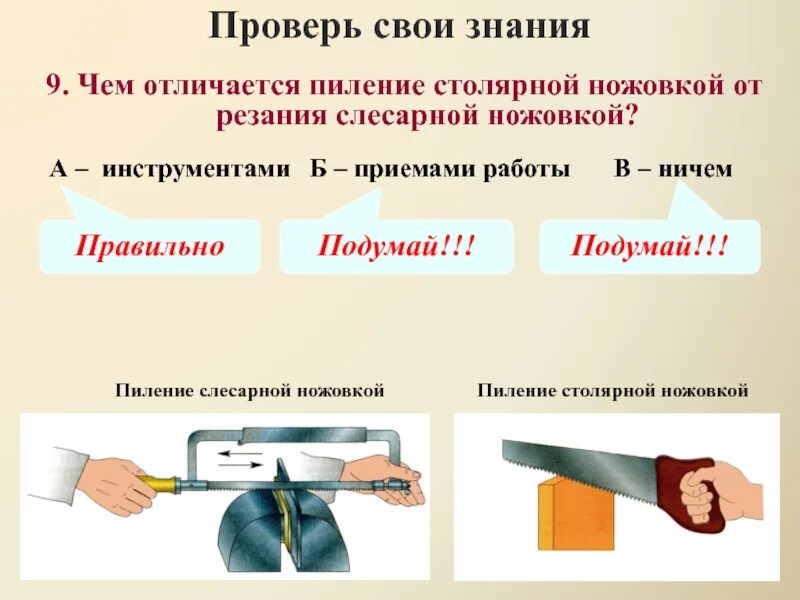 Проверь свои знания

9. Чем отличается пиление столярной ножовкой от резания слесарной ножовкой?

А – инструментами Б – приемами работы В – ничем

Правильно

Подумай!!!

Подумай!!!

Пиление слесарной ножовкой

Пиление столярной ножовкой