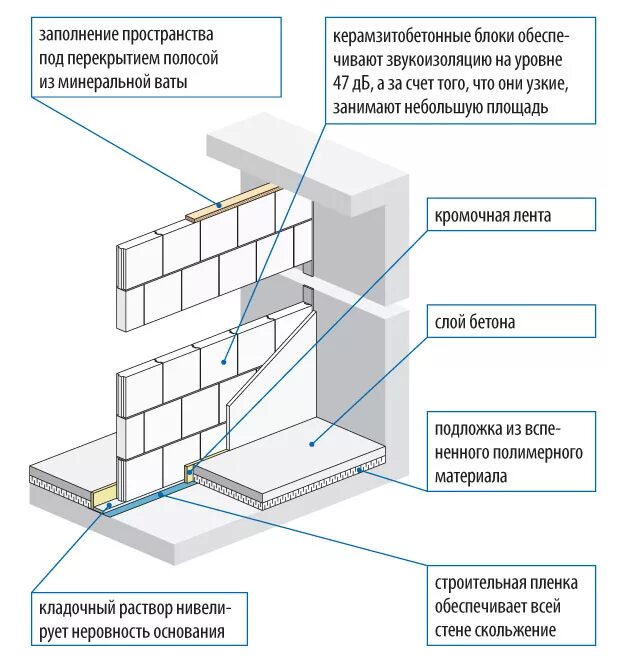 заполнение пространства под перекрытием полосой из минеральной ваты

керамзитобетонные блоки обеспечивают звукоизоляцию на уровне 47 дБ, а за счет того, что они узкие, занимают небольшую площадь

кромочная лента

слой бетона

подложка из вспененного полимерного материала

кладочный раствор нивелирует неровность основания

строительная пленка обеспечивает всей стене скольжение