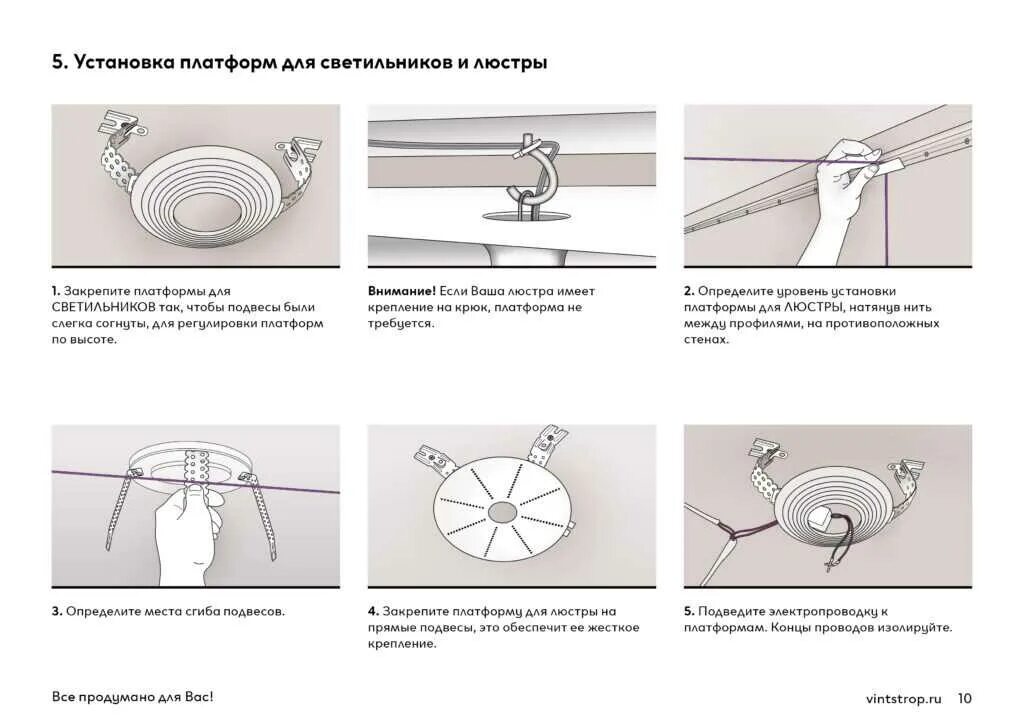 5. Установка платформ для светильников и люстры

1. Закрепите платформы для СВЕТИЛЬНИКОВ так, чтобы подвесы были слегка согнуты, для регулировки платформ по высоте.

Внимание! Если Ваша люстра имеет крепление на крюк, платформа не требуется.

2. Определите уровень установки платформы для ЛЮСТРЫ, натянув нить между профилями, на противоположных стенах.

3. Определите места сгиба подвесов.

4. Закрепите платформу для люстры на прямые подвесы, это обеспечит ее жесткое крепление.

5. Подведите электропроводку к платформам. Концы проводов изолируйте.

Все продумано для Вас!

vintstrop.ru 10