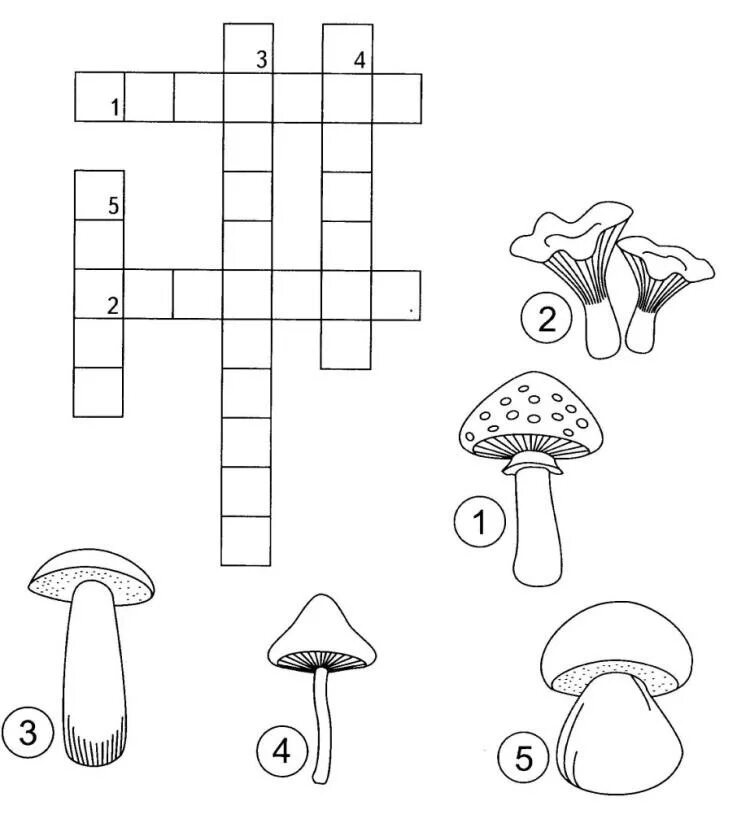 3 4
1
5
2
2
1
3
4
5