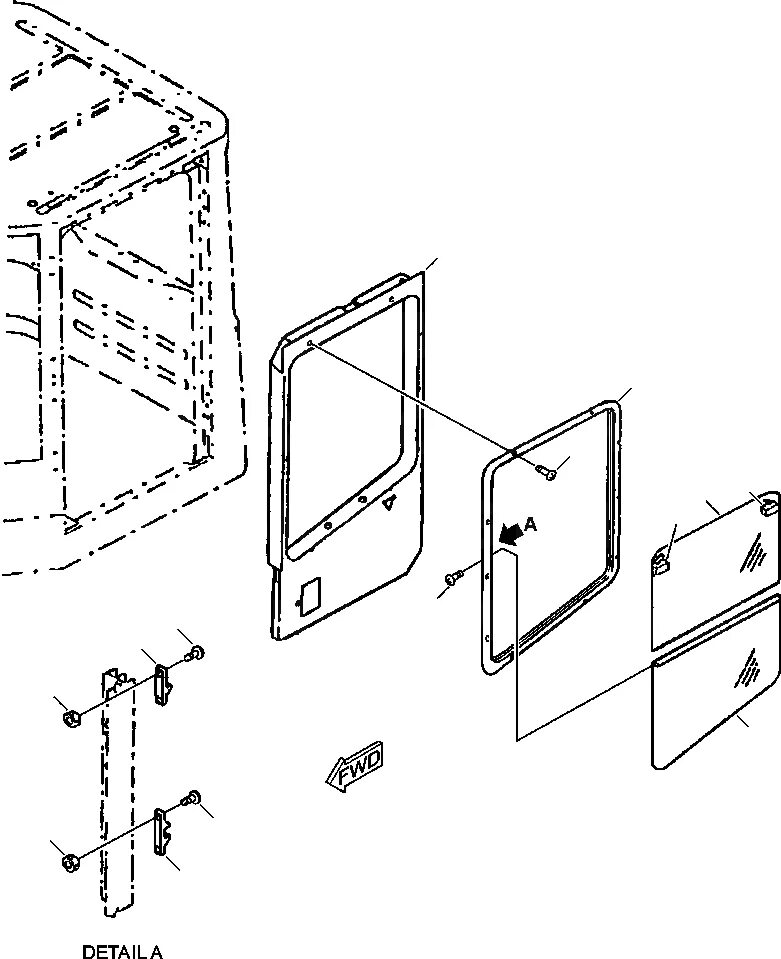 A

FWD

DETAIL A