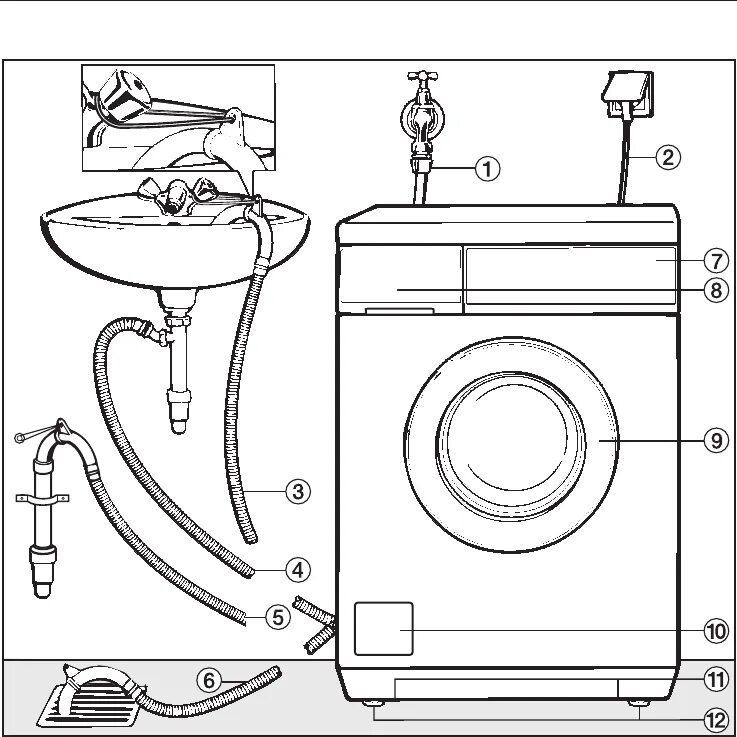 1
2
7
8
9
3
4
5
10
6
11
12