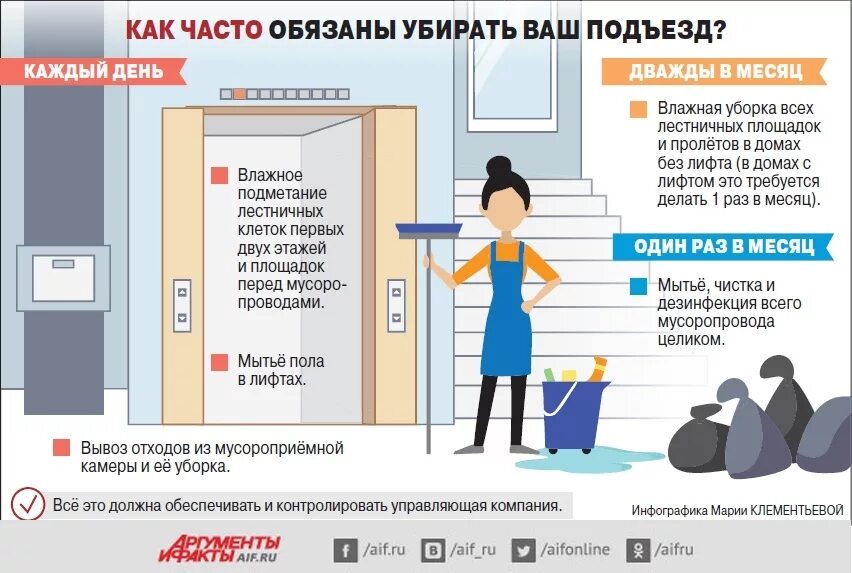 КАК ЧАСТО ОБЯЗАНЫ УБИРАТЬ ВАШ ПОДЪЕЗД?

КАЖДЫЙ ДЕНЬ

Влажное подметание лестничных клеток первых двух этажей и площадок перед мусоропроводами.

Мытьё пола в лифтах.

Вывоз отходов из мусороприёмной камеры и её уборка.

ДВАЖДЫ В МЕСЯЦ

Влажная уборка всех лестничных площадок и пролётов в домах без лифта (в домах с лифтом это требуется делать 1 раз в месяц).

ОДИН РАЗ В МЕСЯЦ

Мытьё, чистка и дезинфекция всего мусоропровода целиком.

Всё это должна обеспечивать и контролировать управляющая компания.

Инфографика Марии КЛЕМЕНТЬЕВОЙ

АРГУМЕНТЫ И ФАКТЫ AIF.RU

/aif.ru /aif_ru /aifonline /aifru