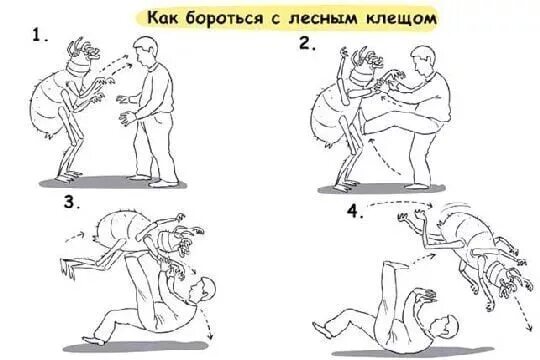 Как бороться с лесным клещом

1.

2.

3.

4.