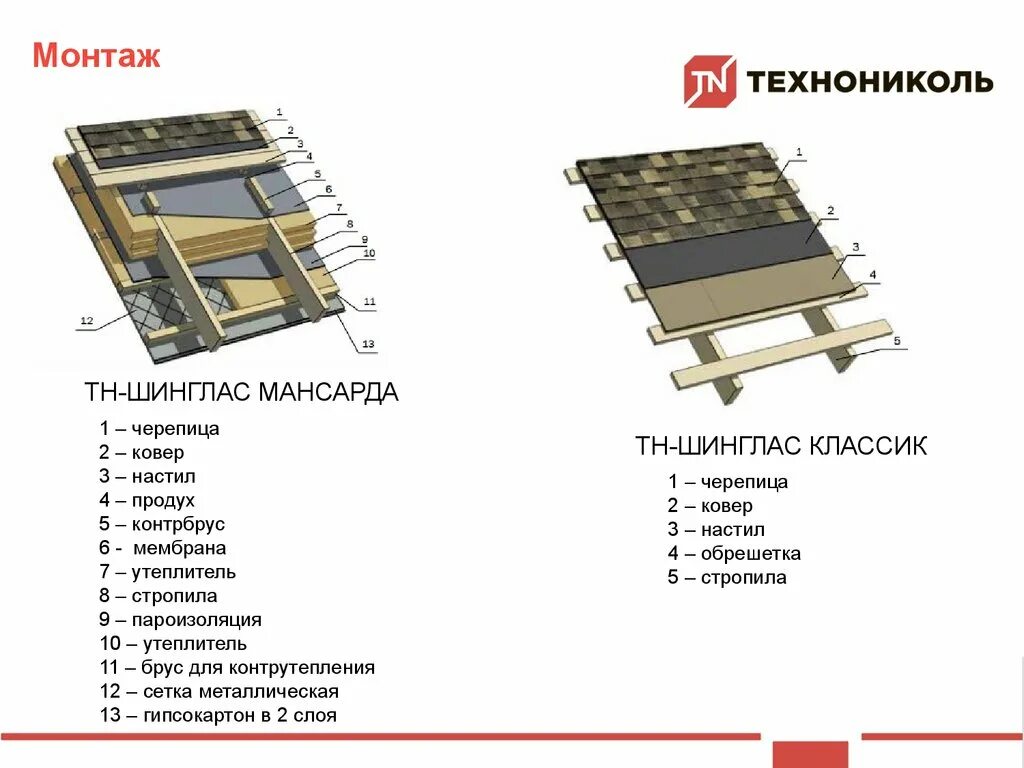 Монтаж

TN ТЕХНОНИКОЛЬ

1
2
3
4
5
6
7
8
9
10
11
12
13

ТН-ШИНГЛАС МАНСАРДА

1 – черепица
2 – ковер
3 – настил
4 – продух
5 – контрбрус
6 - мембрана
7 – утеплитель
8 – стропила
9 – пароизоляция
10 – утеплитель
11 – брус для контрутепления
12 – сетка металлическая
13 – гипсокартон в 2 слоя

1
2
3
4
5

ТН-ШИНГЛАС КЛАССИК

1 – черепица
2 – ковер
3 – настил
4 – обрешетка
5 – стропила