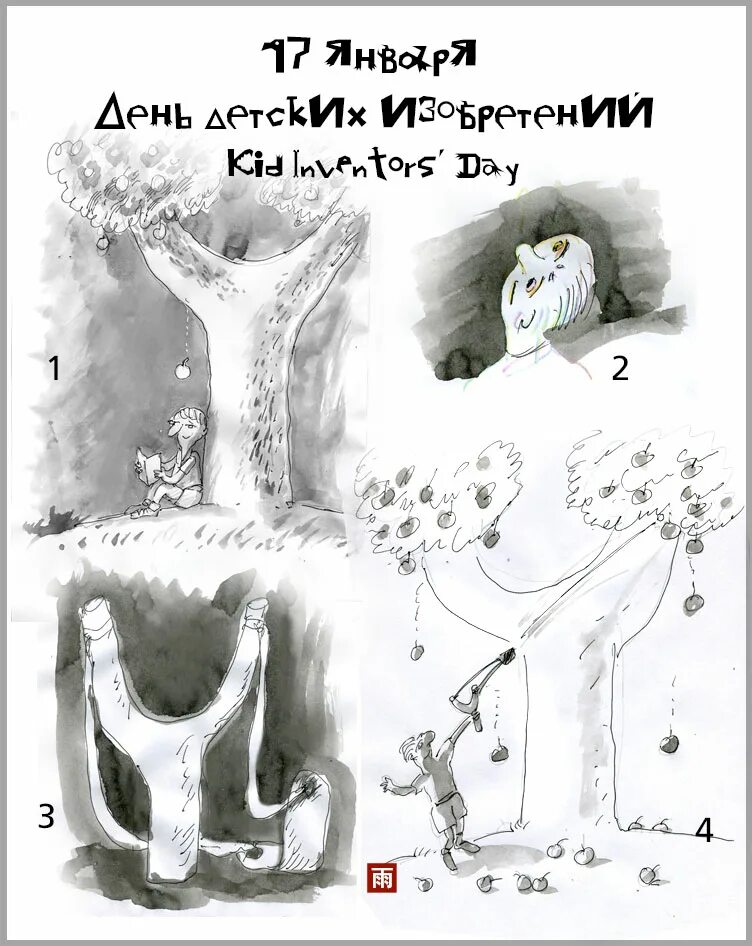 17 января
День детских изобретений
Kid Inventors' Day

1

2

3

4

雨